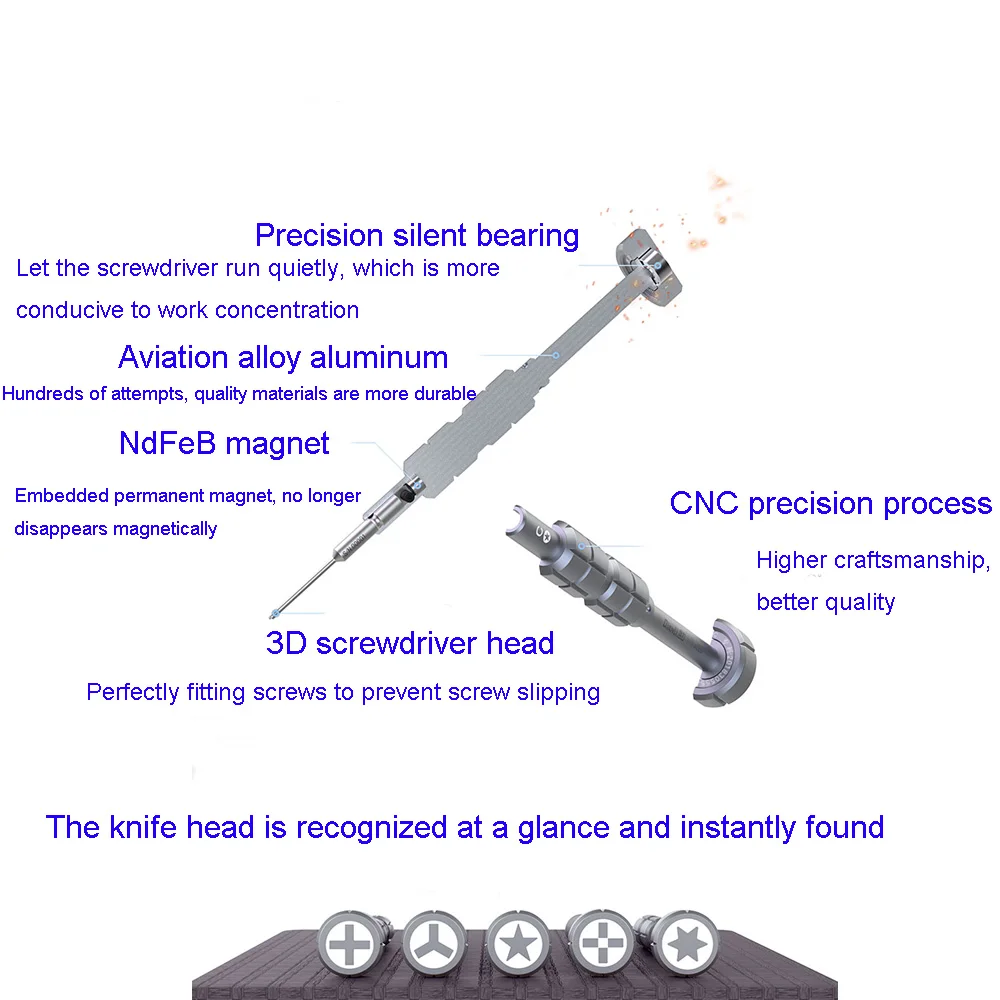 Precision silent bearing
Let the screwdriver run quietly, which is more conducive to work concentration

Aviation alloy aluminum
Hundreds of attempts, quality materials are more durable

NdFeB magnet
Embedded permanent magnet, no longer disappears magnetically

CNC precision process
Higher craftsmanship, better quality

3D screwdriver head
Perfectly fitting screws to prevent screw slipping

The knife head is recognized at a glance and instantly found