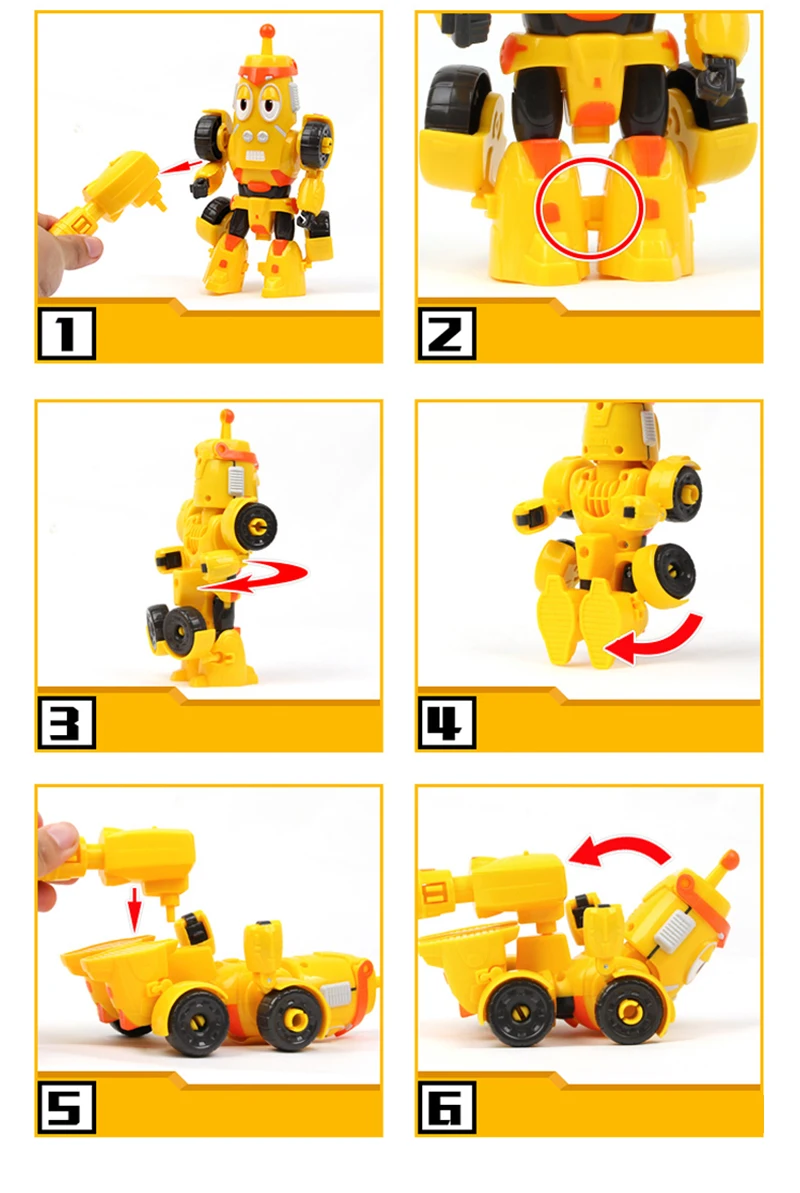 1

2

3

4

5

6