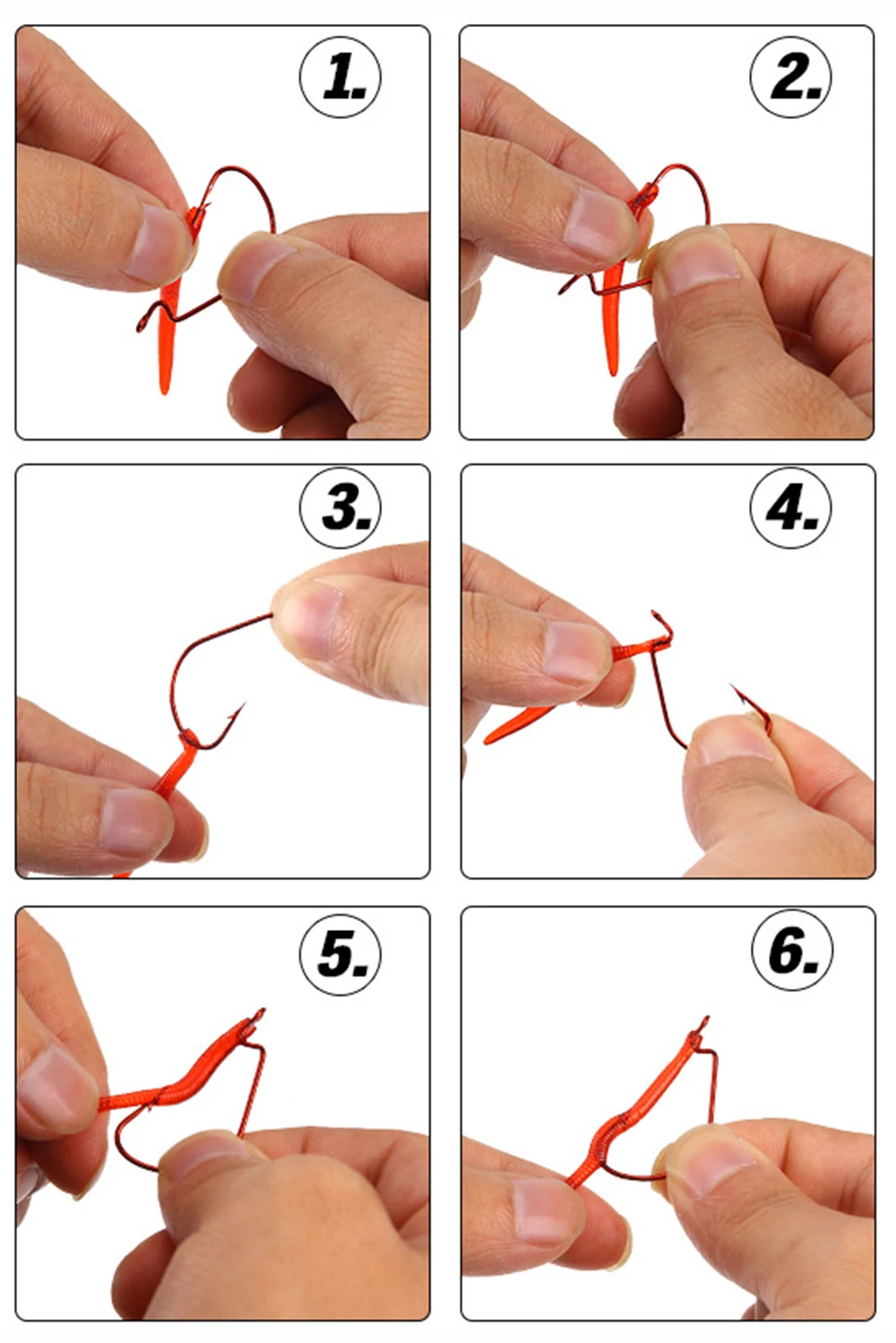 1.

2.

3.

4.

5.

6.