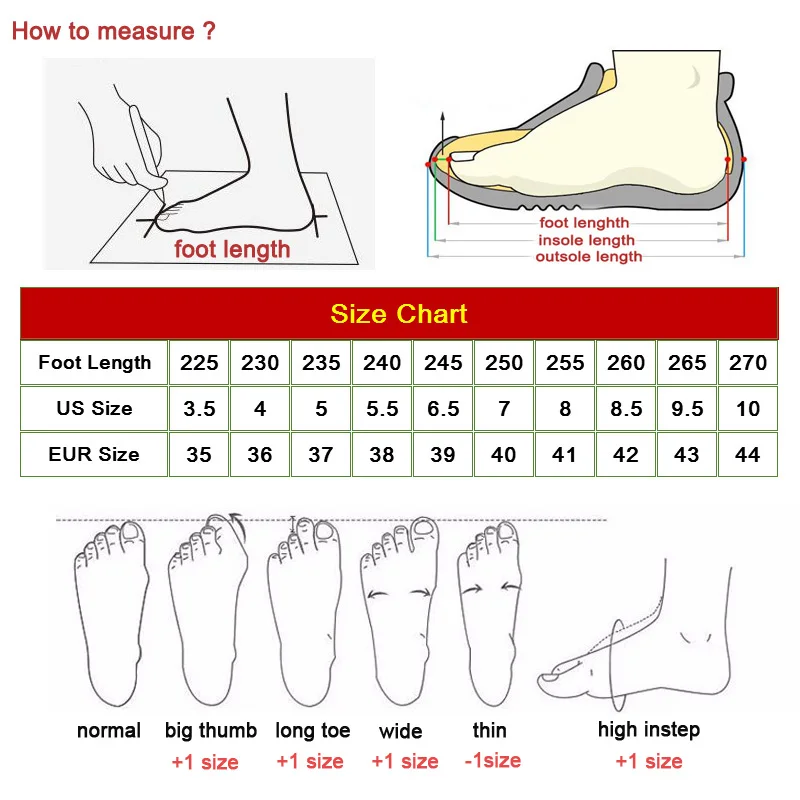 How to measure ?

foot length

foot length
insole length
outsole length

Size Chart

| Foot Length | 225 | 230 | 235 | 240 | 245 | 250 | 255 | 260 | 265 | 270 |
|---|---|---|---|---|---|---|---|---|---|---|
| US Size | 3.5 | 4 | 5 | 5.5 | 6.5 | 7 | 8 | 8.5 | 9.5 | 10 |
| EUR Size | 35 | 36 | 37 | 38 | 39 | 40 | 41 | 42 | 43 | 44 |

normal

big thumb
+1 size

long toe
+1 size

wide
+1 size

thin
-1size

high instep
+1 size