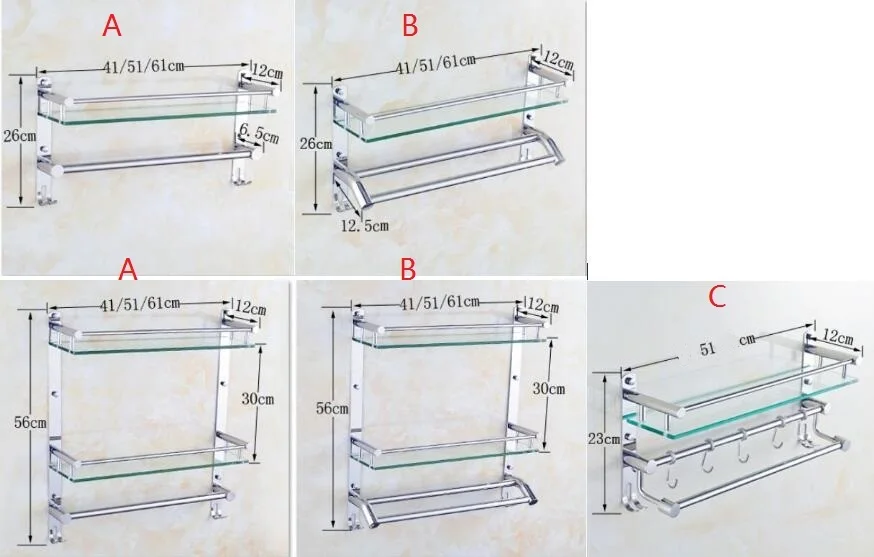 A

41/51/61cm

12cm

26cm

6.5cm

B

41/51/61cm

12cm

26cm

12.5cm

A

41/51/61cm

12cm

56cm

30cm

B

41/51/61cm

12cm

56cm

30cm

C

51 cm

12cm

23cm