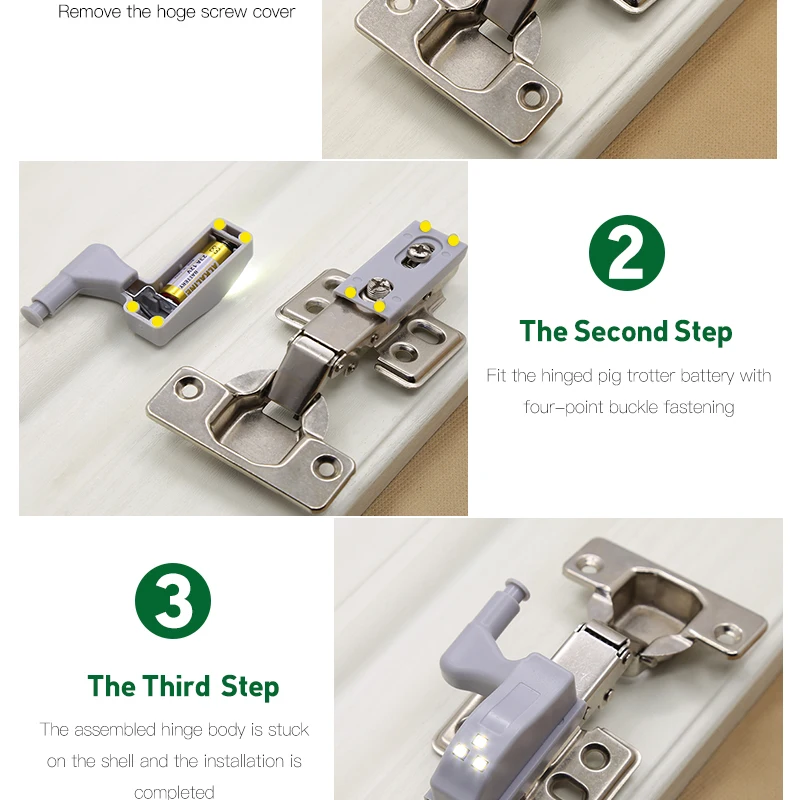 Remove the hoge screw cover

2

The Second Step

Fit the hinged pig trotter battery with four-point buckle fastening

3

The Third Step

The assembled hinge body is stuck on the shell and the installation is completed