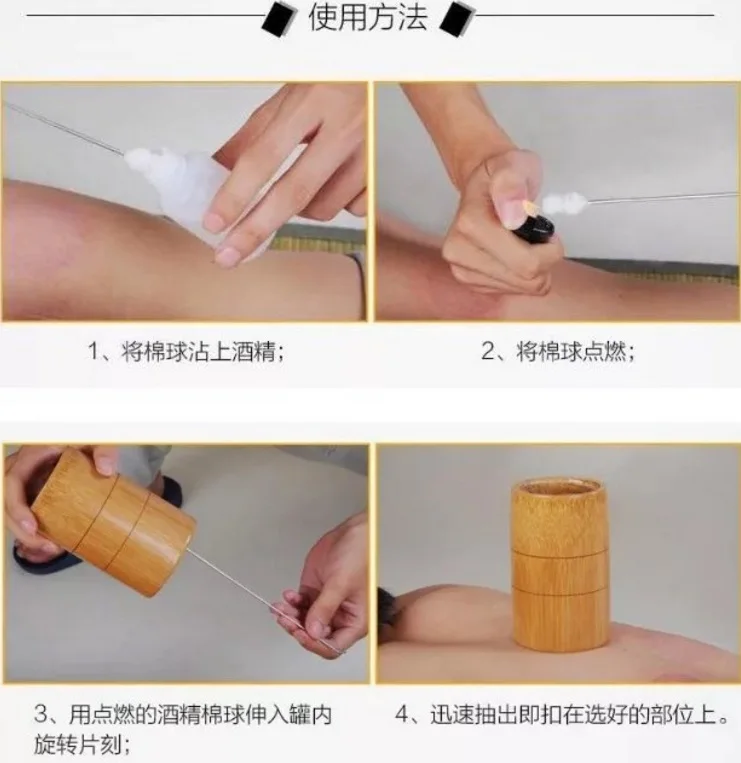 使用方法

1、将棉球沾上酒精；

2、将棉球点燃；

3、用点燃的酒精棉球伸入罐内旋转片刻；

4、迅速抽出即扣在选好的部位上。