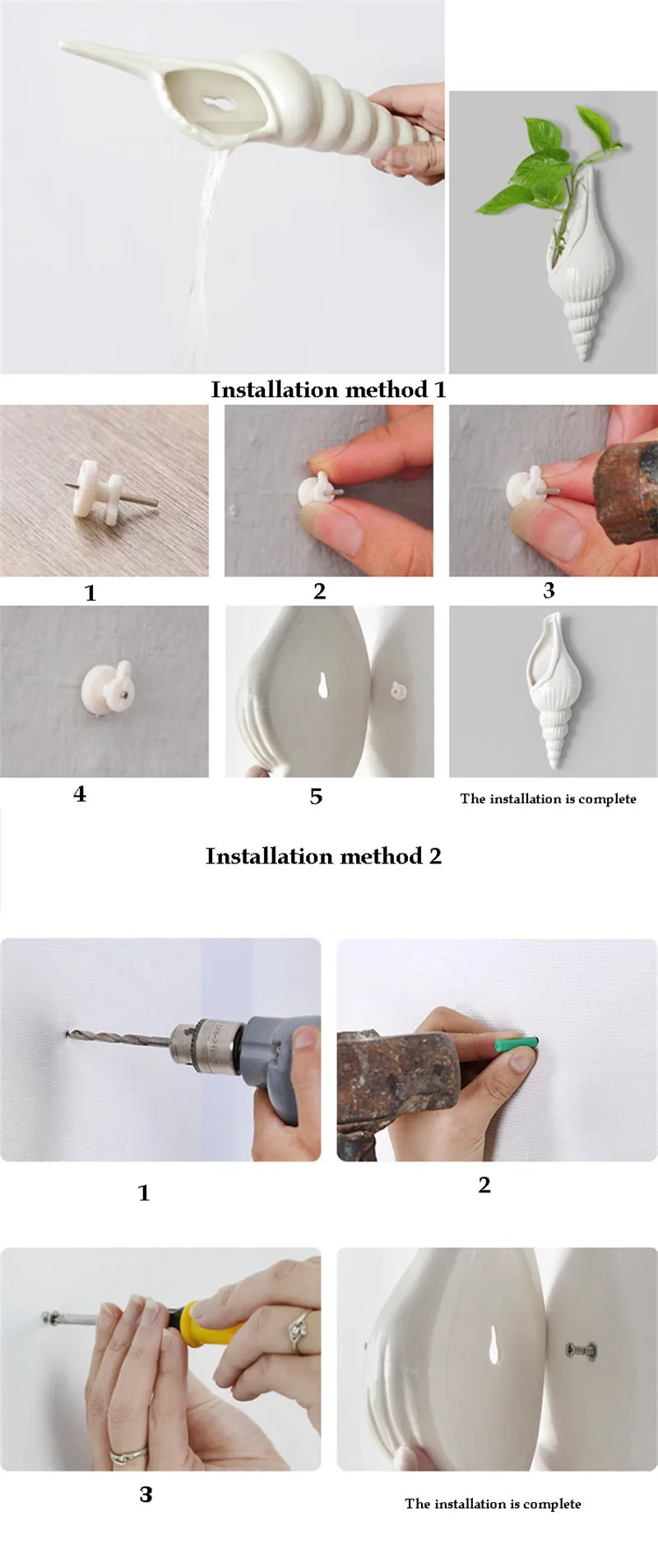 Installation method 1

1

2

3

4

5

The installation is complete

Installation method 2

1

2

3

The installation is complete