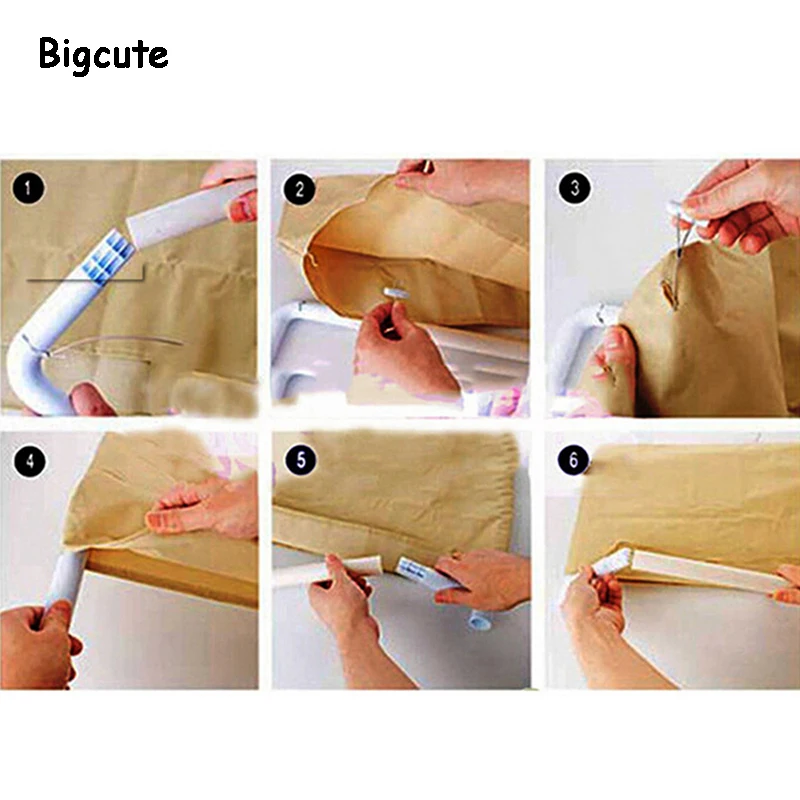 Bigcute

1

2

3

4

5

6