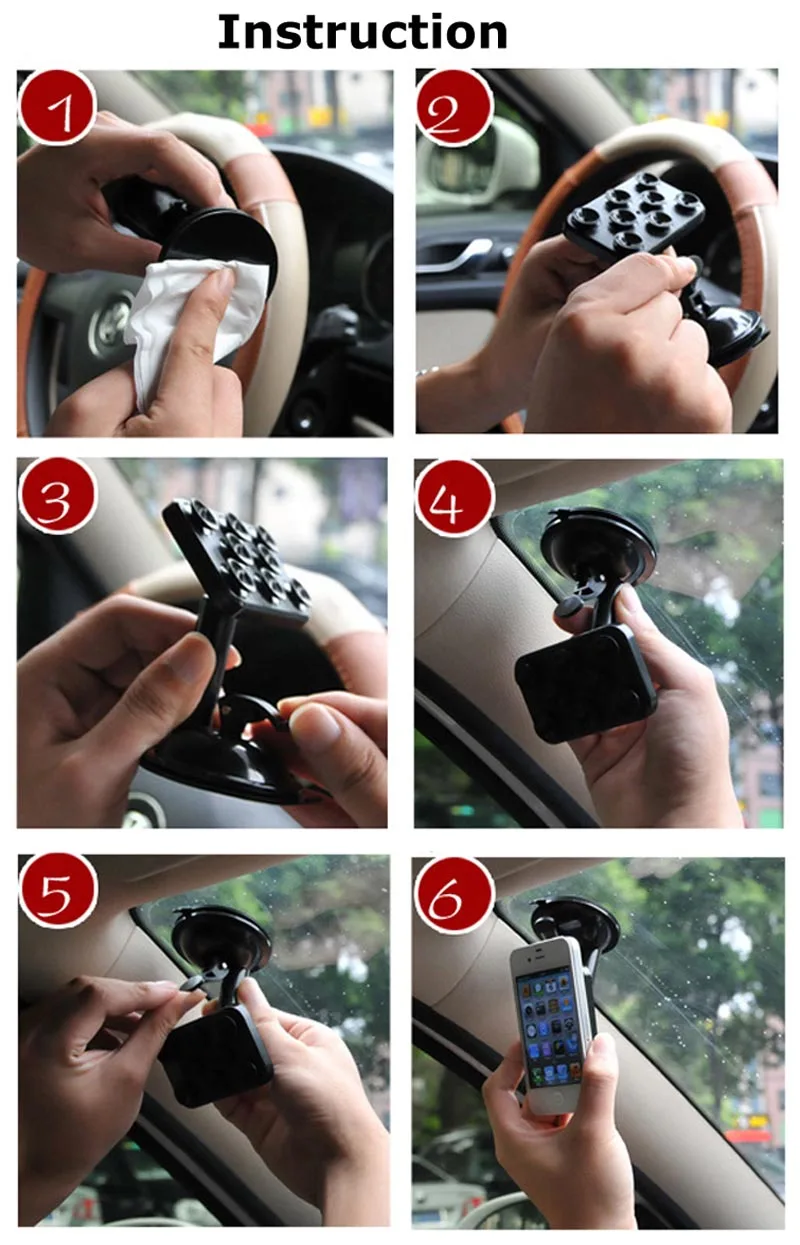 Instruction

1

2

3

4

5

6