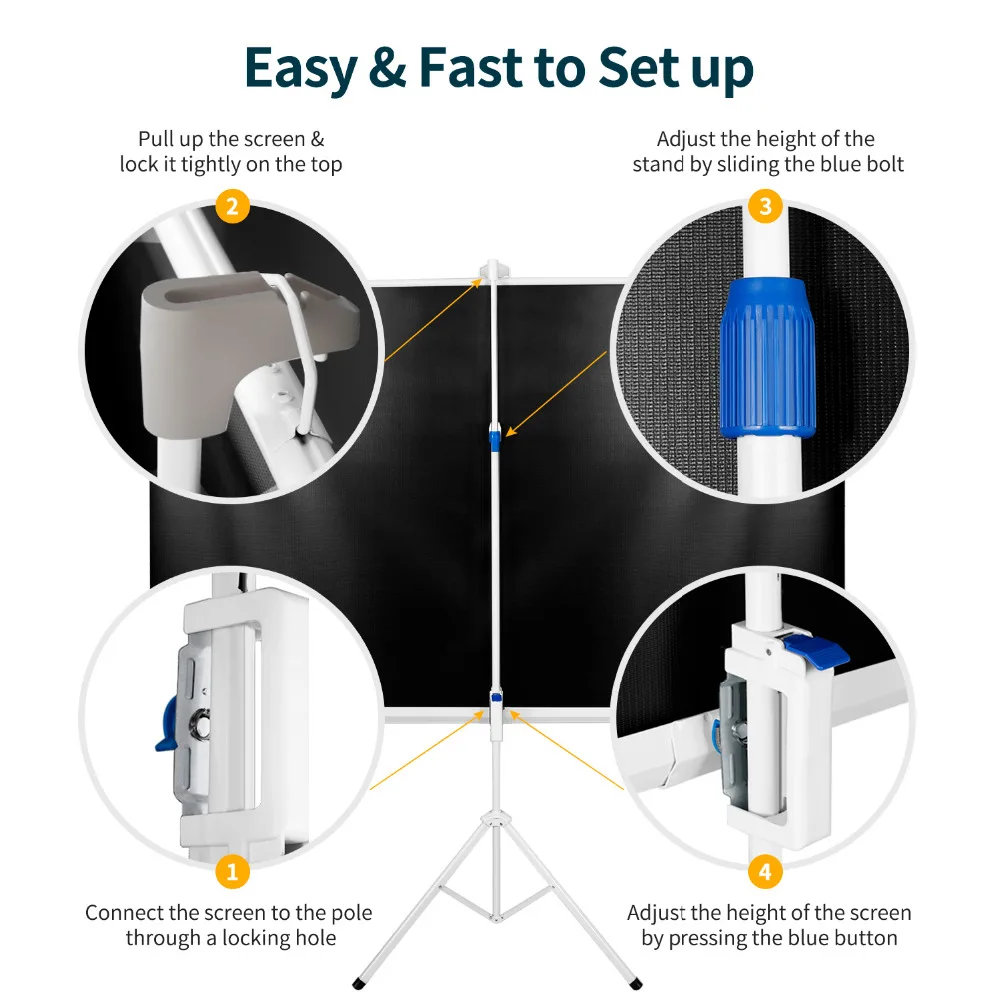 Easy & Fast to Set up

Pull up the screen & lock it tightly on the top

2

Adjust the height of the stand by sliding the blue bolt

3

1

Connect the screen to the pole through a locking hole

4

Adjust the height of the screen by pressing the blue button