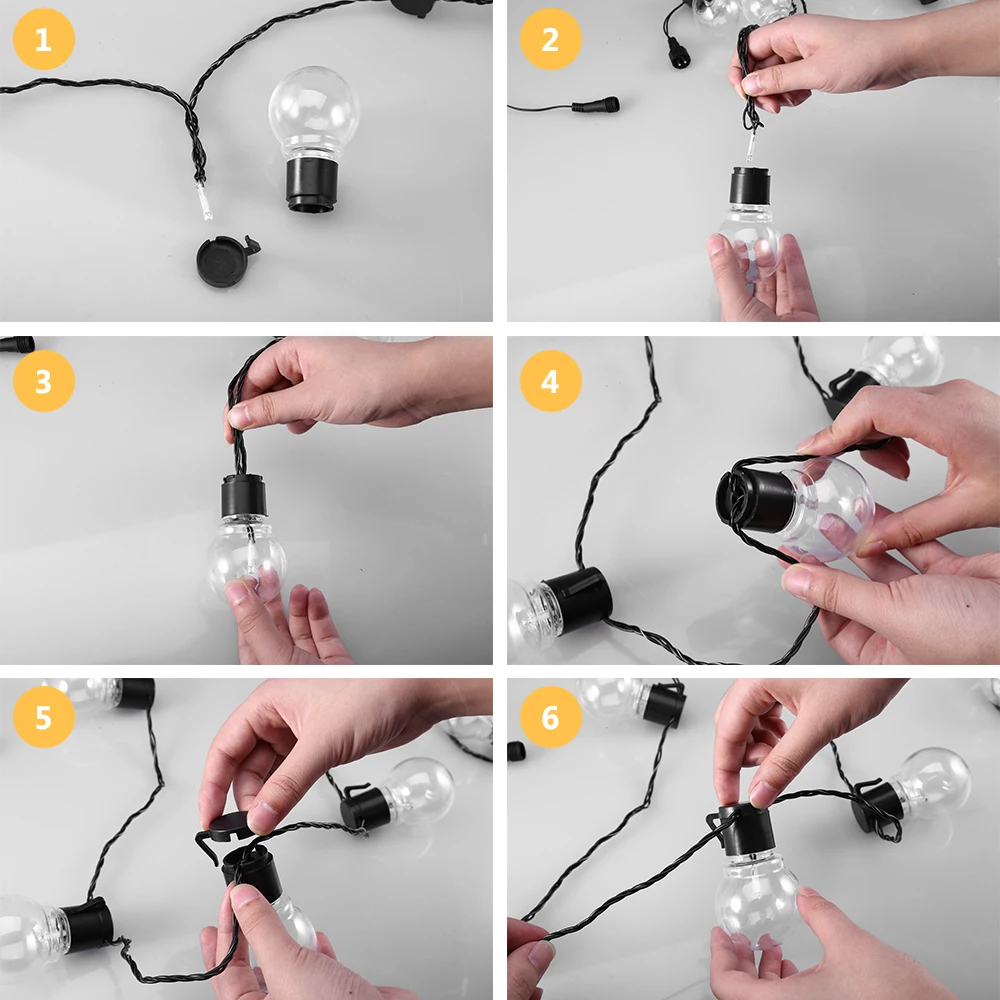 1

2

3

4

5

6