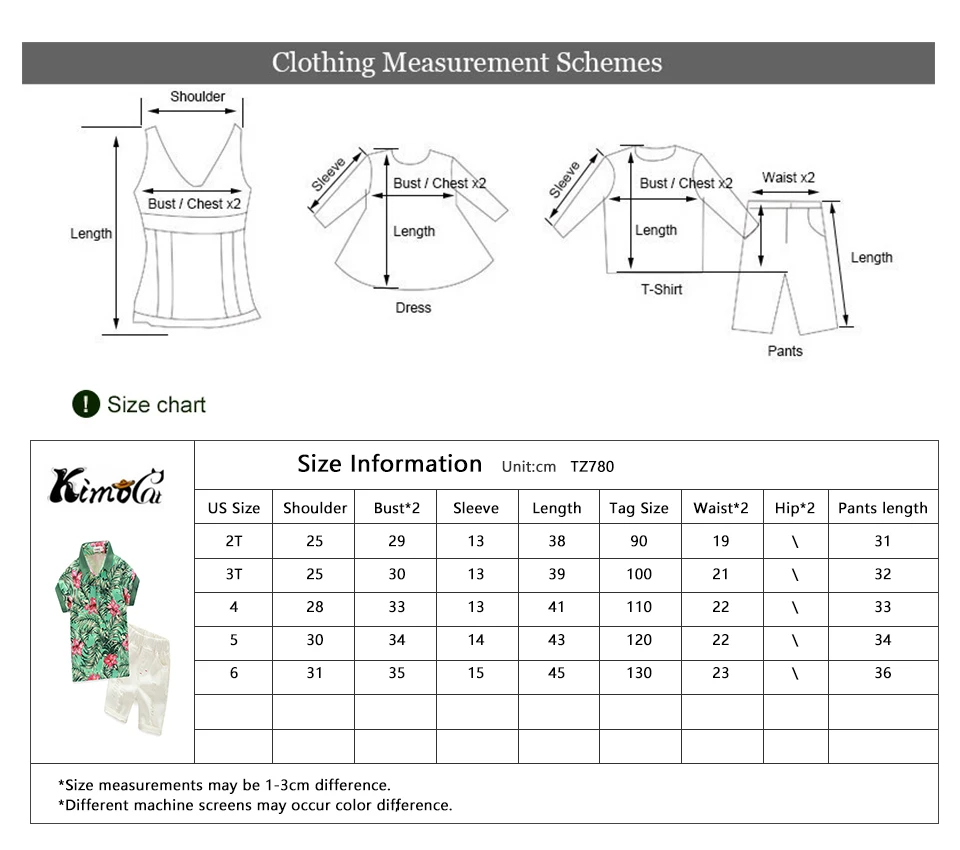 Clothing Measurement Schemes

Shoulder
Bust / Chest x2
Length

Sleeve
Bust / Chest x2
Length
Dress

Sleeve
Bust / Chest x2
Length
T-Shirt
Waist x2
Length
Pants

Size chart

Kimocat

Size Information Unit:cm TZ780

| US Size | Shoulder | Bust*2 | Sleeve | Length | Tag Size | Waist*2 | Hip*2 | Pants length |
|---|---|---|---|---|---|---|---|---|
| 2T | 25 | 29 | 13 | 38 | 90 | 19 | \ | 31 |
| 3T | 25 | 30 | 13 | 39 | 100 | 21 | \ | 32 |
| 4 | 28 | 33 | 13 | 41 | 110 | 22 | \ | 33 |
| 5 | 30 | 34 | 14 | 43 | 120 | 22 | \ | 34 |
| 6 | 31 | 35 | 15 | 45 | 130 | 23 | \ | 36 |
| | | | | | | | | |
| | | | | | | | | |

*Size measurements may be 1-3cm difference.
*Different machine screens may occur color difference.