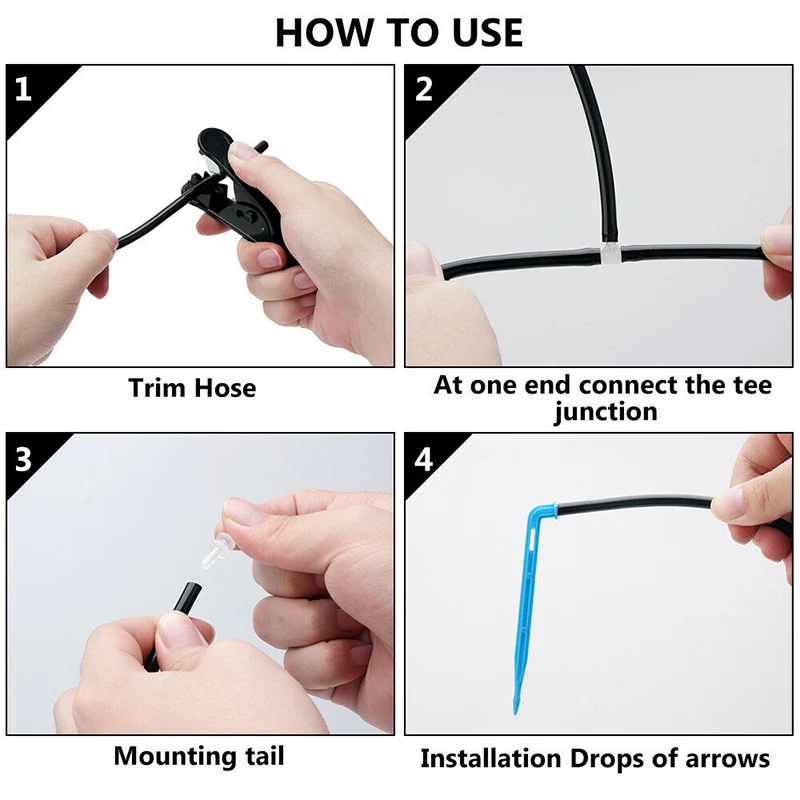 HOW TO USE

1

Trim Hose

2

At one end connect the tee junction

3

Mounting tail

4

Installation Drops of arrows