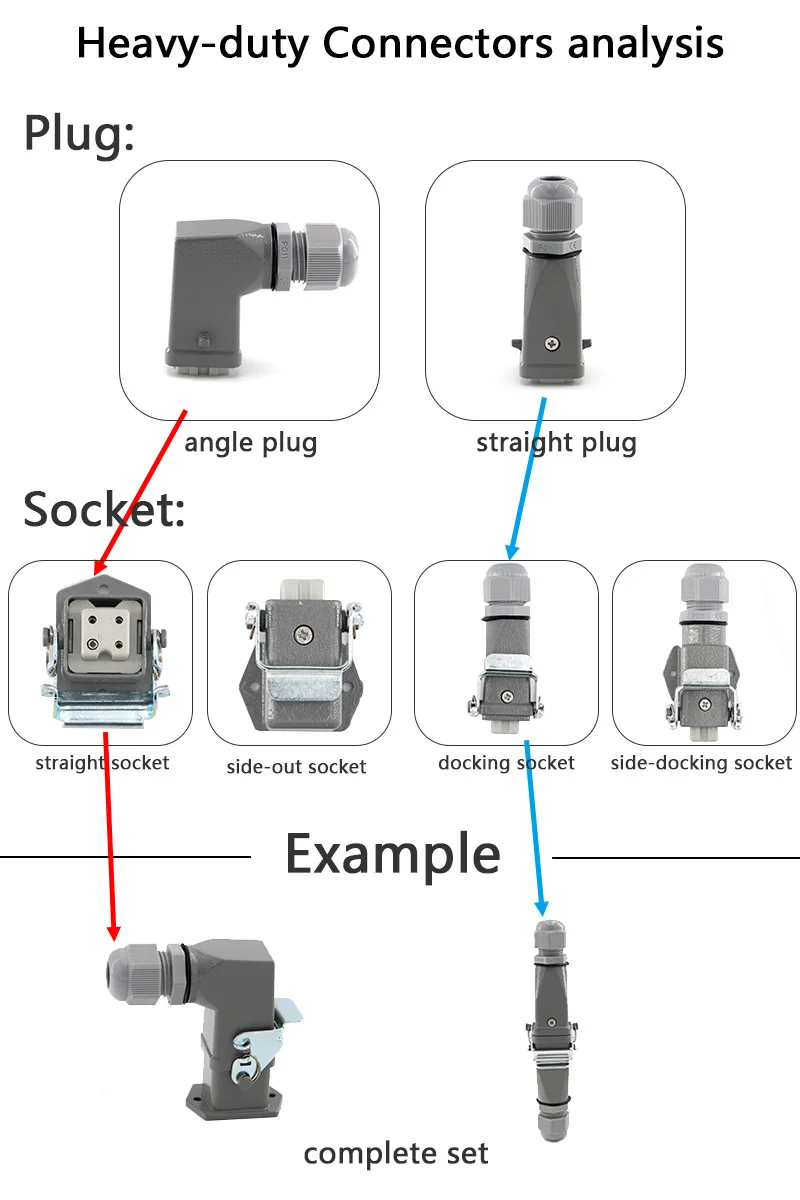 Heavy-duty Connectors analysis

Plug:

angle plug

straight plug

Socket:

straight socket

side-out socket

docking socket

side-docking socket

Example

complete set