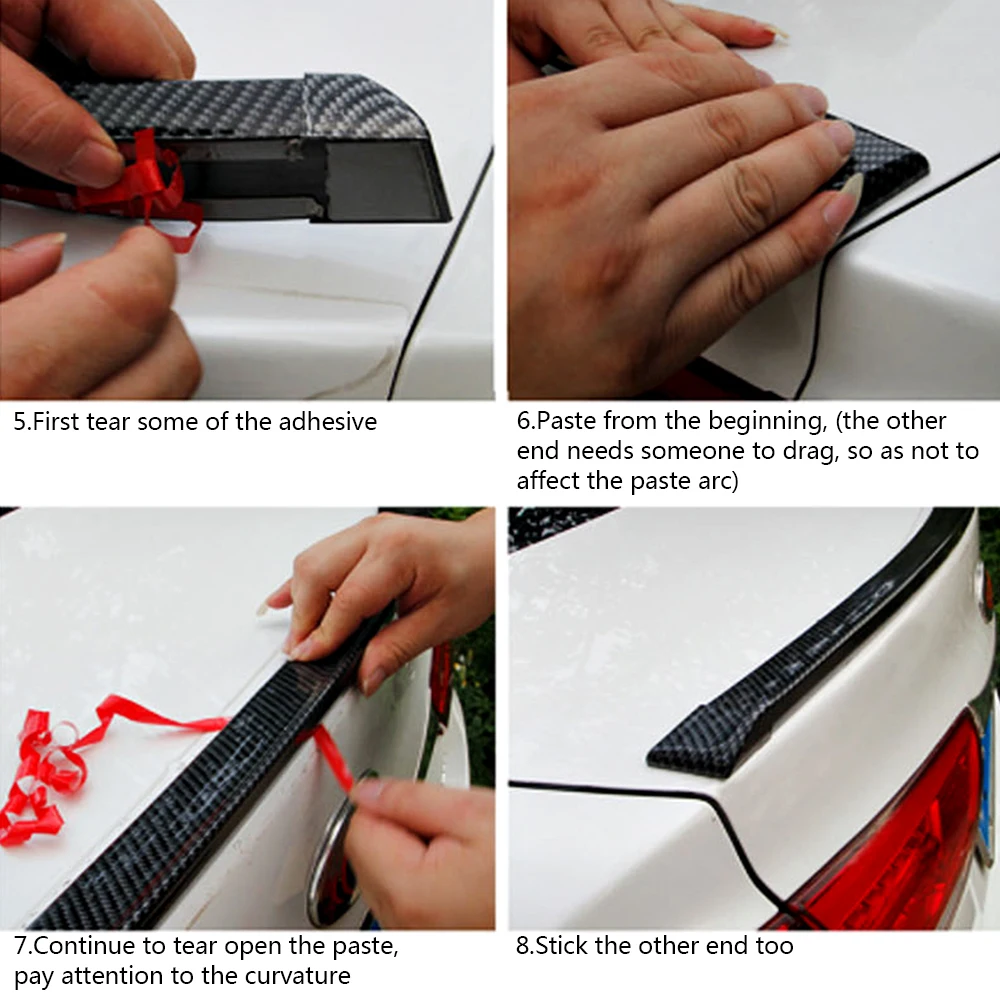 5.First tear some of the adhesive

6.Paste from the beginning, (the other end needs someone to drag, so as not to affect the paste arc)

7.Continue to tear open the paste, pay attention to the curvature

8.Stick the other end too