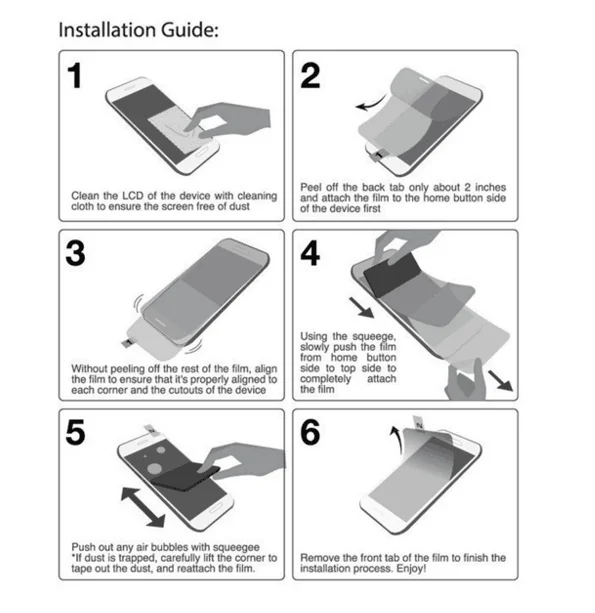 Installation Guide:

1

Clean the LCD of the device with cleaning cloth to ensure the screen free of dust

2

Peel off the back tab only about 2 inches and attach the film to the home button side of the device first

3

Without peeling off the rest of the film, align the film to ensure that it's properly aligned to each corner and the cutouts of the device

4

Using the squeege, slowly push the film from home button side to top side to completely attach the film

5

Push out any air bubbles with squeegee
*If dust is trapped, carefully lift the corner to tape out the dust, and reattach the film.

6

Remove the front tab of the film to finish the installation process. Enjoy!