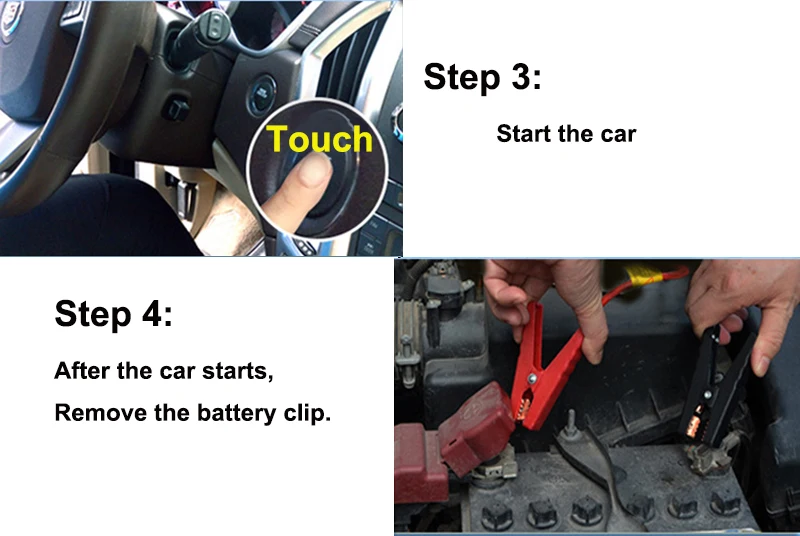 Touch

Step 3:

Start the car

Step 4:

After the car starts,

Remove the battery clip.