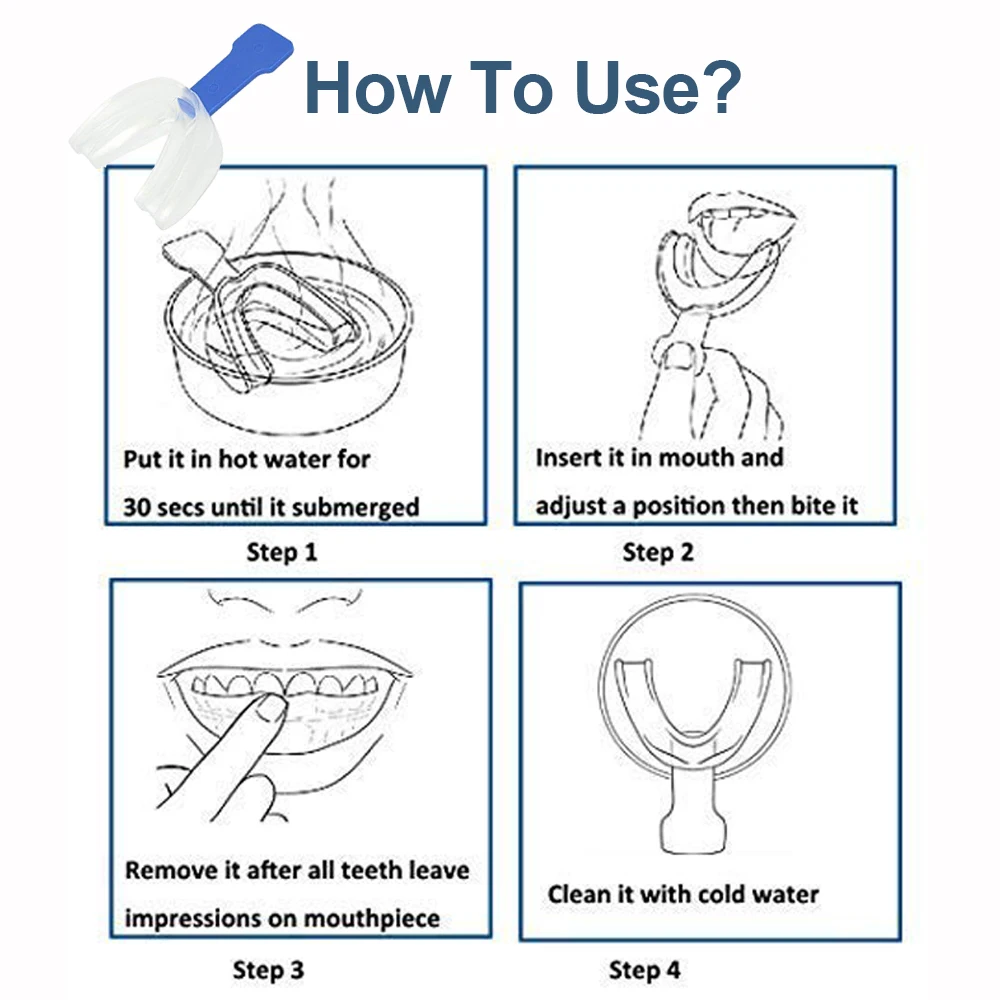 How To Use?

Put it in hot water for 30 secs until it submerged

Step 1

Insert it in mouth and adjust a position then bite it

Step 2

Remove it after all teeth leave impressions on mouthpiece

Step 3

Clean it with cold water

Step 4