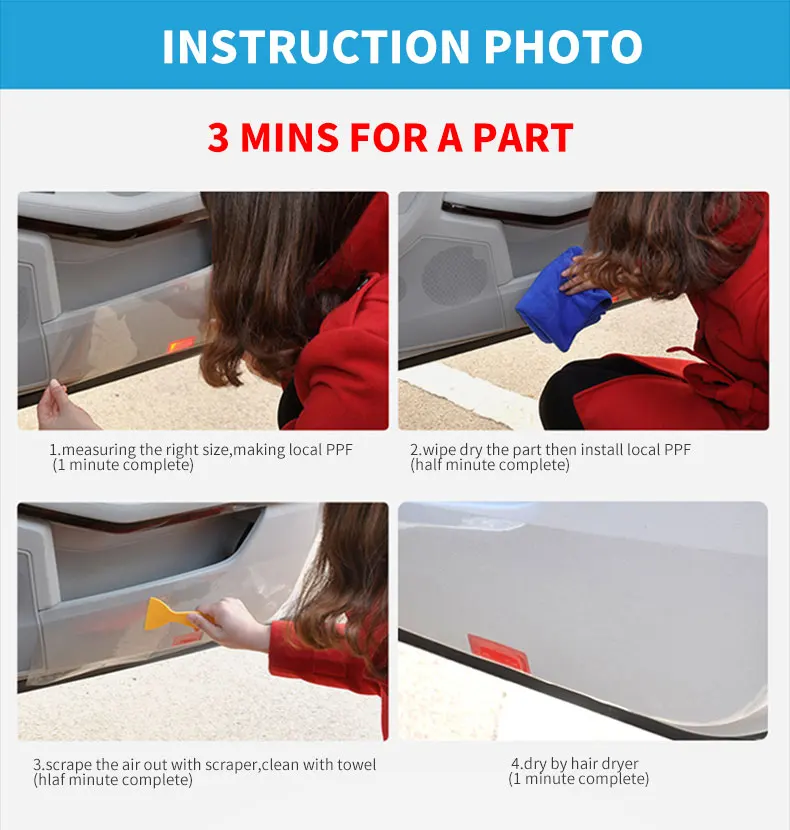 INSTRUCTION PHOTO

3 MINS FOR A PART

1.measuring the right size,making local PPF (1 minute complete)

2.wipe dry the part then install local PPF (half minute complete)

3.scrape the air out with scraper,clean with towel (hlaf minute complete)

4.dry by hair dryer (1 minute complete)