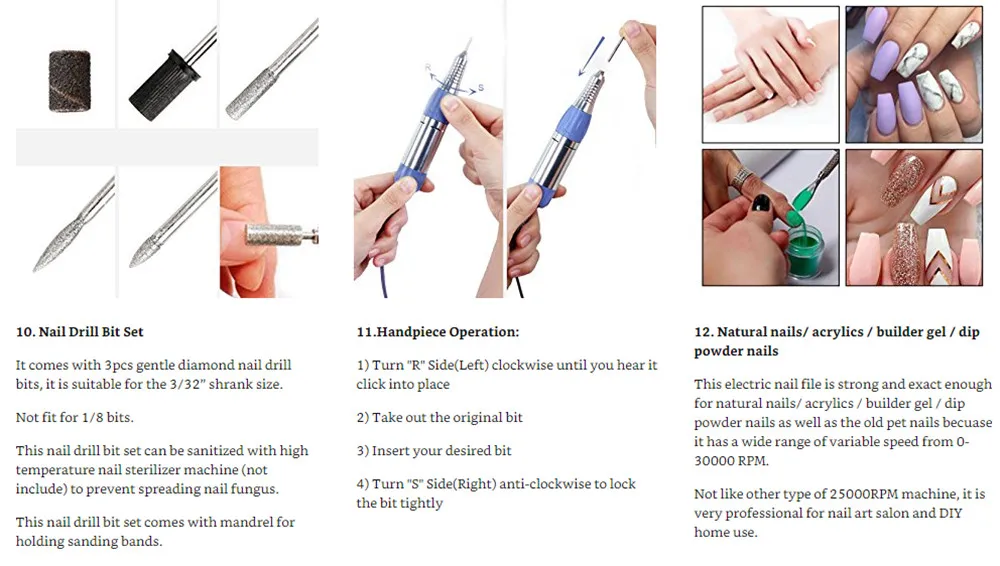 R

S

10. Nail Drill Bit Set

It comes with 3pcs gentle diamond nail drill bits, it is suitable for the 3/32" shrank size.

Not fit for 1/8 bits.

This nail drill bit set can be sanitized with high temperature nail sterilizer machine (not include) to prevent spreading nail fungus.

This nail drill bit set comes with mandrel for holding sanding bands.

11.Handpiece Operation:

1) Turn "R" Side(Left) clockwise until you hear it click into place

2) Take out the original bit

3) Insert your desired bit

4) Turn "S" Side(Right) anti-clockwise to lock the bit tightly

12. Natural nails/ acrylics / builder gel / dip powder nails

This electric nail file is strong and exact enough for natural nails/ acrylics / builder gel / dip powder nails as well as the old pet nails becuase it has a wide range of variable speed from 0-30000 RPM.

Not like other type of 25000RPM machine, it is very professional for nail art salon and DIY home use.