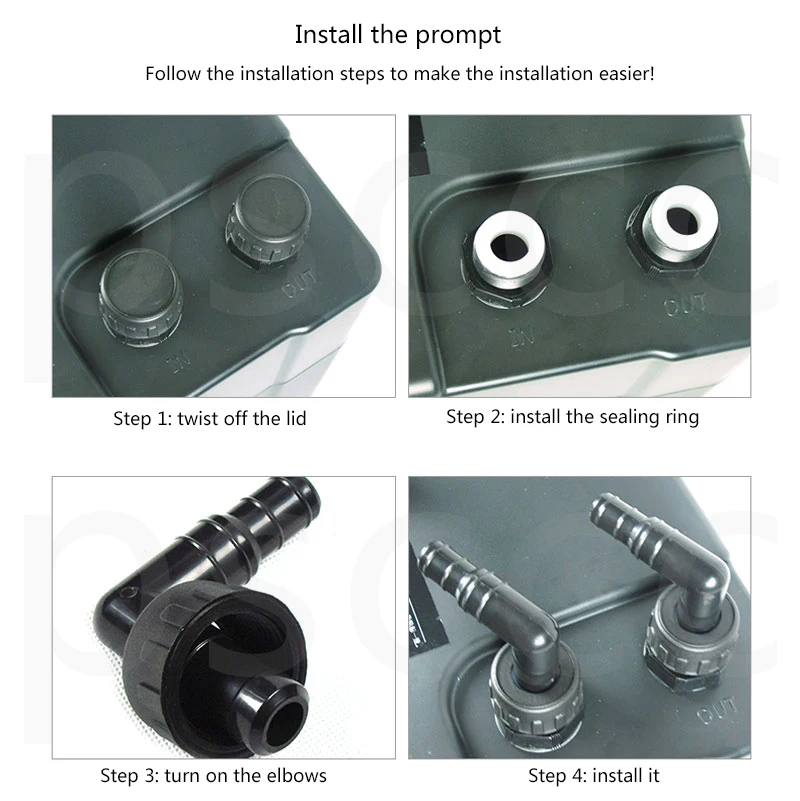 Install the prompt

Follow the installation steps to make the installation easier!

IN

OUT

Step 1: twist off the lid

IN

OUT

Step 2: install the sealing ring

Step 3: turn on the elbows

OUT

Step 4: install it