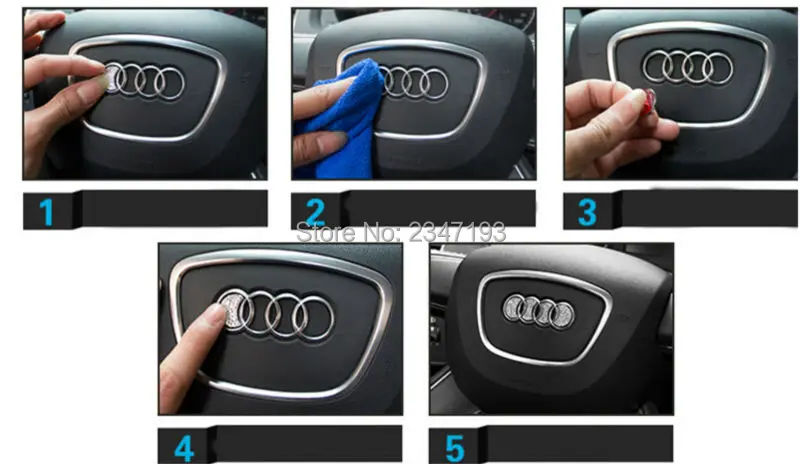 1

2

3

Store No: 2347193

4

5