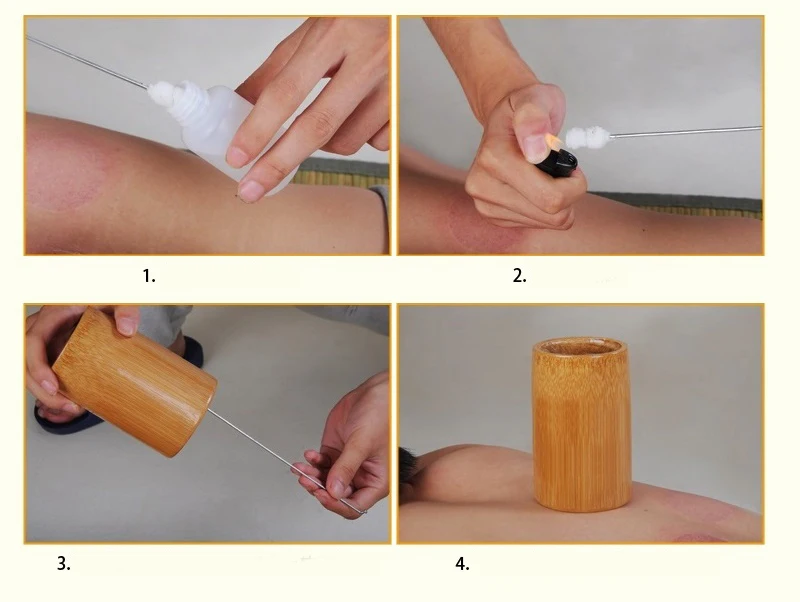 1.

2.

3.

4.