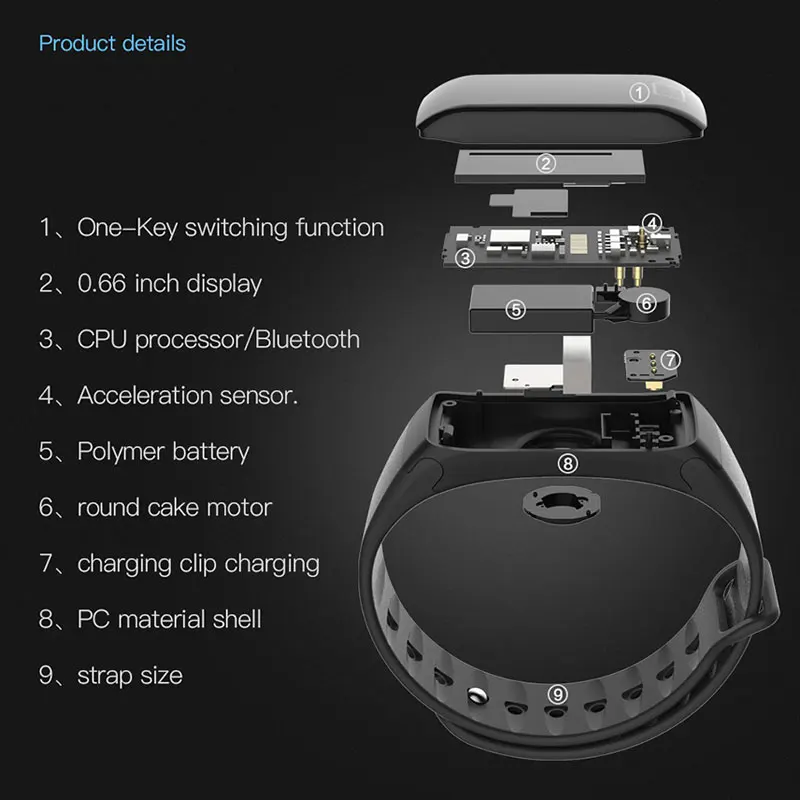 Product details

1、One–Key switching function

2、0.66 inch display

3、CPU processor/Bluetooth

4、Acceleration sensor.

5、Polymer battery

6、round cake motor

7、charging clip charging

8、PC material shell

9、strap size

①
②
③
④
⑤
⑥
⑦
⑧
⑨