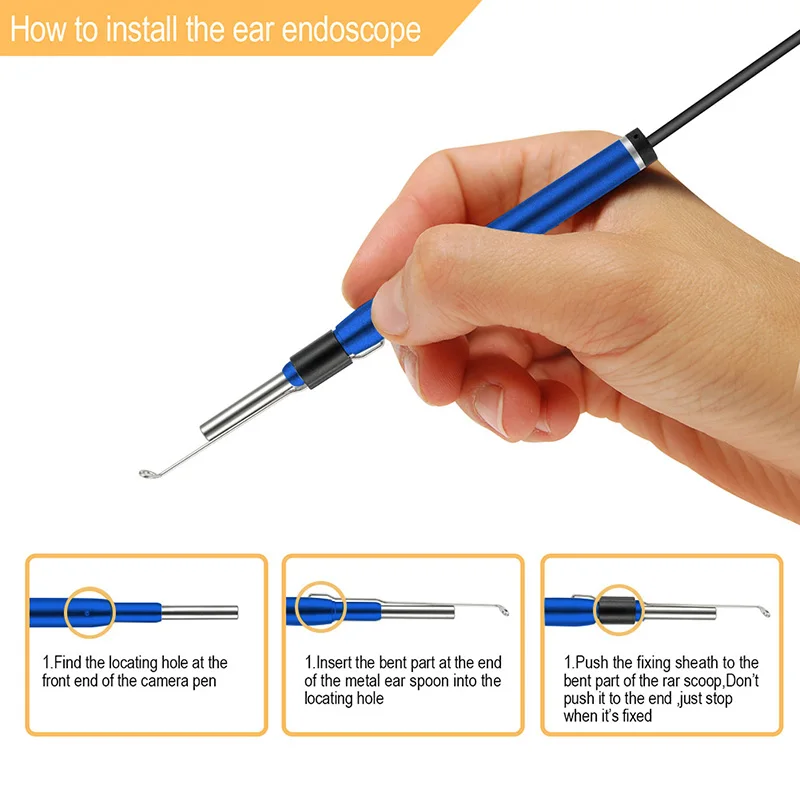 How to install the ear endoscope

1.Find the locating hole at the front end of the camera pen

1.Insert the bent part at the end of the metal ear spoon into the locating hole

1.Push the fixing sheath to the bent part of the rar scoop,Don't push it to the end ,just stop when it's fixed