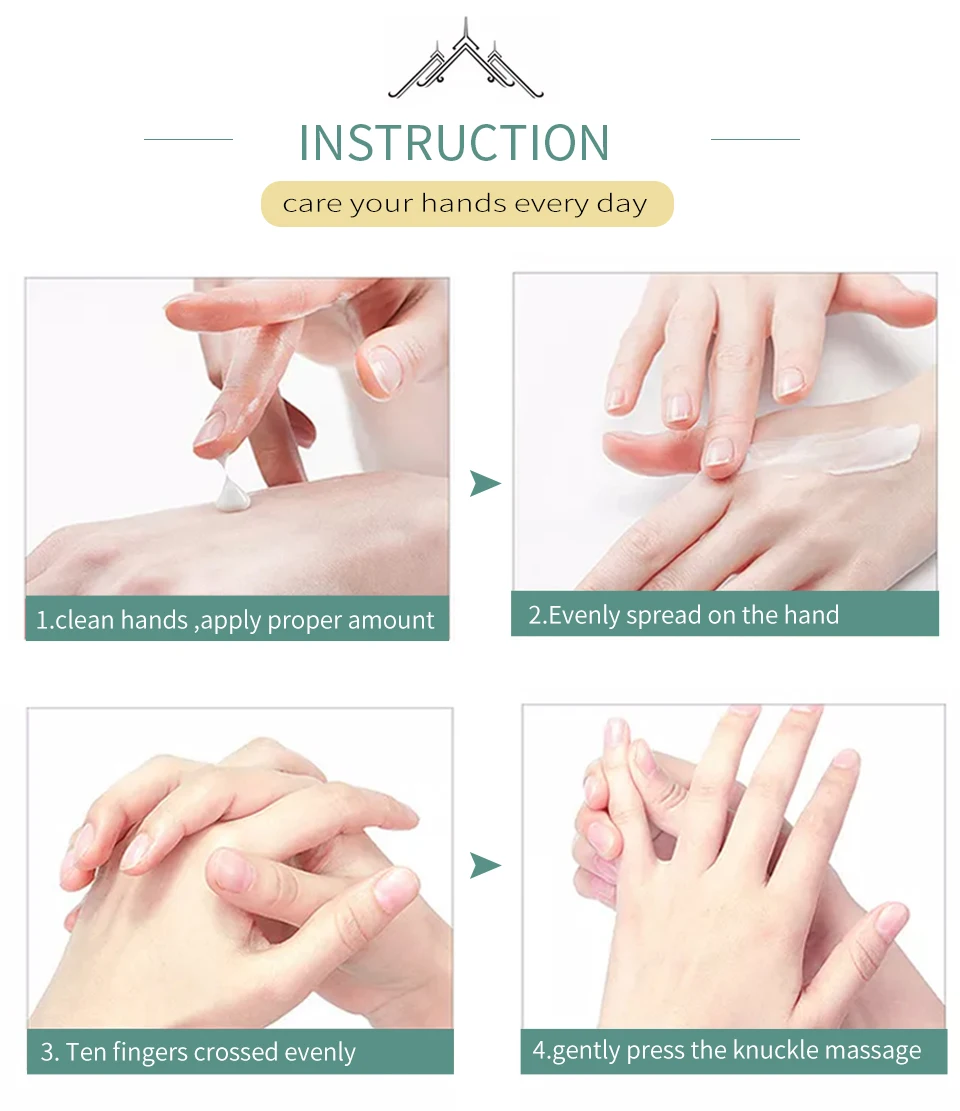 INSTRUCTION

care your hands every day

1.clean hands ,apply proper amount

2.Evenly spread on the hand

3. Ten fingers crossed evenly

4.gently press the knuckle massage