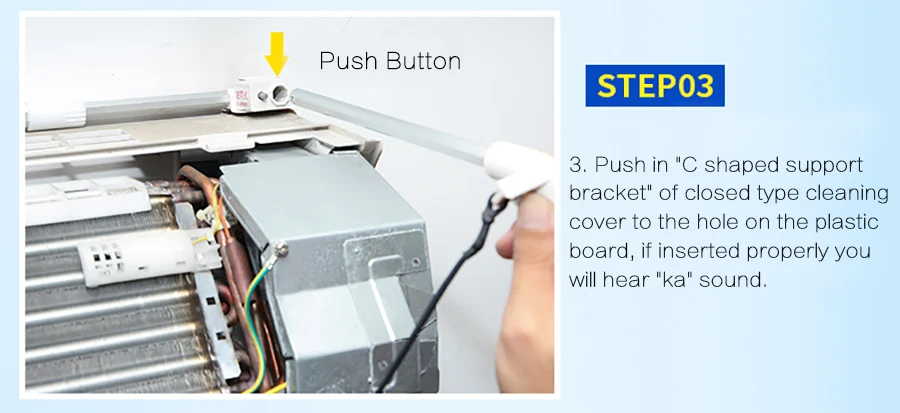 Push Button

STEP03

3. Push in "C shaped support bracket" of closed type cleaning cover to the hole on the plastic board, if inserted properly you will hear "ka" sound.