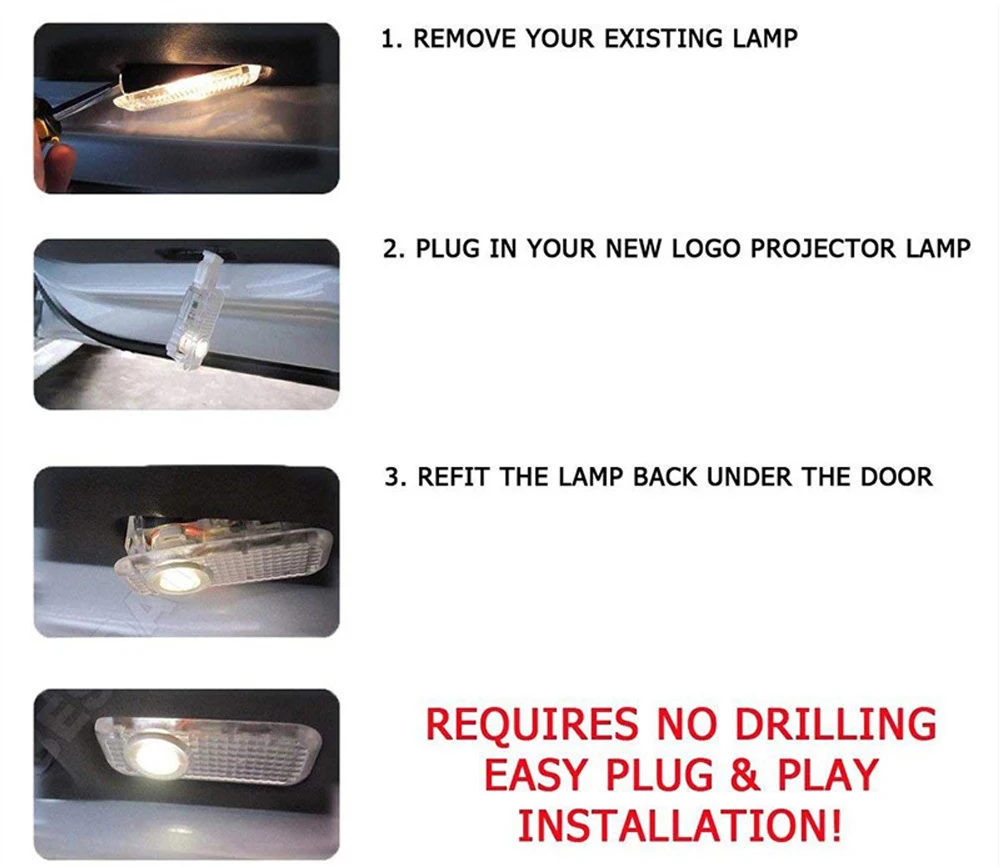 1. REMOVE YOUR EXISTING LAMP

2. PLUG IN YOUR NEW LOGO PROJECTOR LAMP

3. REFIT THE LAMP BACK UNDER THE DOOR

REQUIRES NO DRILLING
EASY PLUG & PLAY
INSTALLATION!