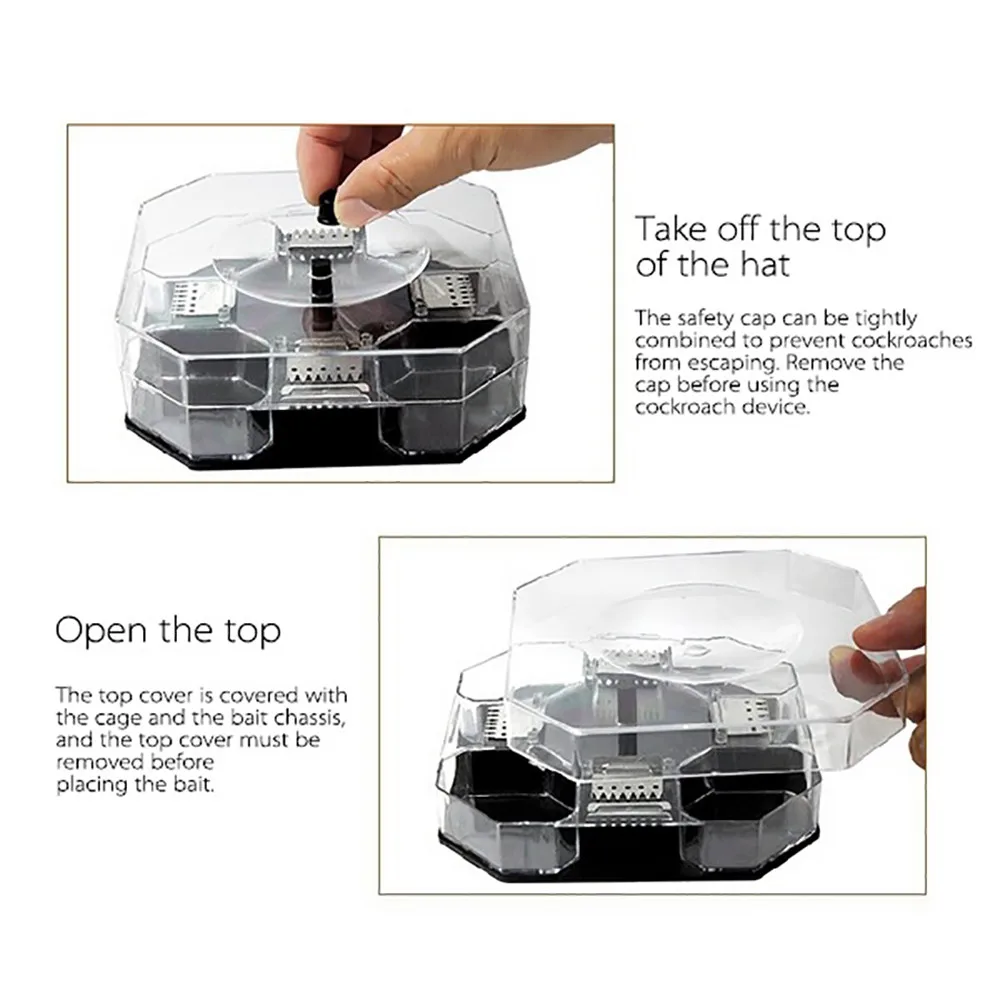 Take off the top of the hat

The safety cap can be tightly combined to prevent cockroaches from escaping. Remove the cap before using the cockroach device.

Open the top

The top cover is covered with the cage and the bait chassis, and the top cover must be removed before placing the bait.