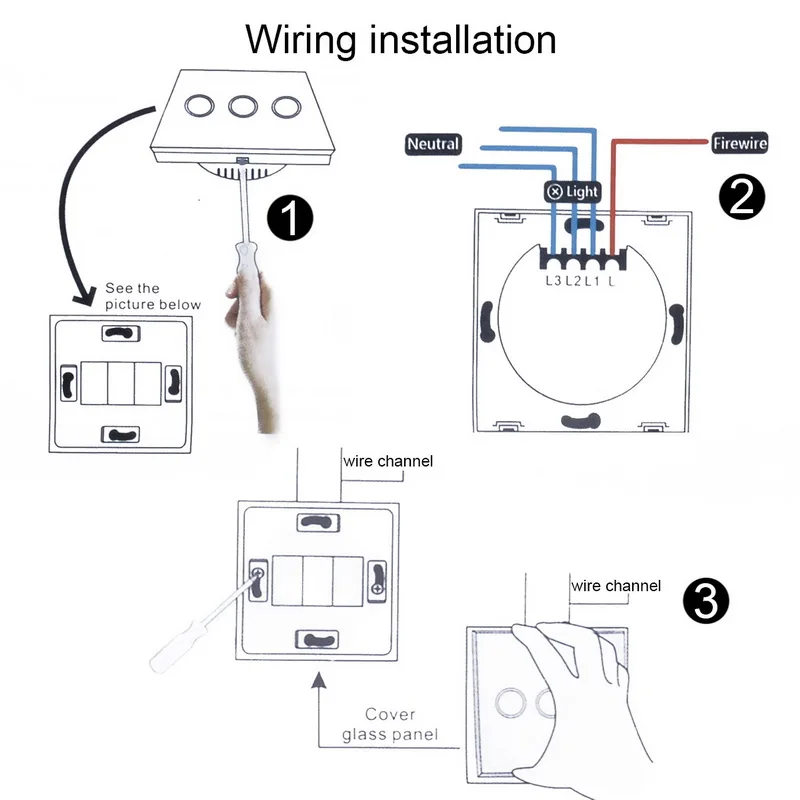 Wiring installation

1

See the picture below

Neutral

Firewire

Light

2

L3 L2 L1 L

wire channel

wire channel

3

Cover glass panel