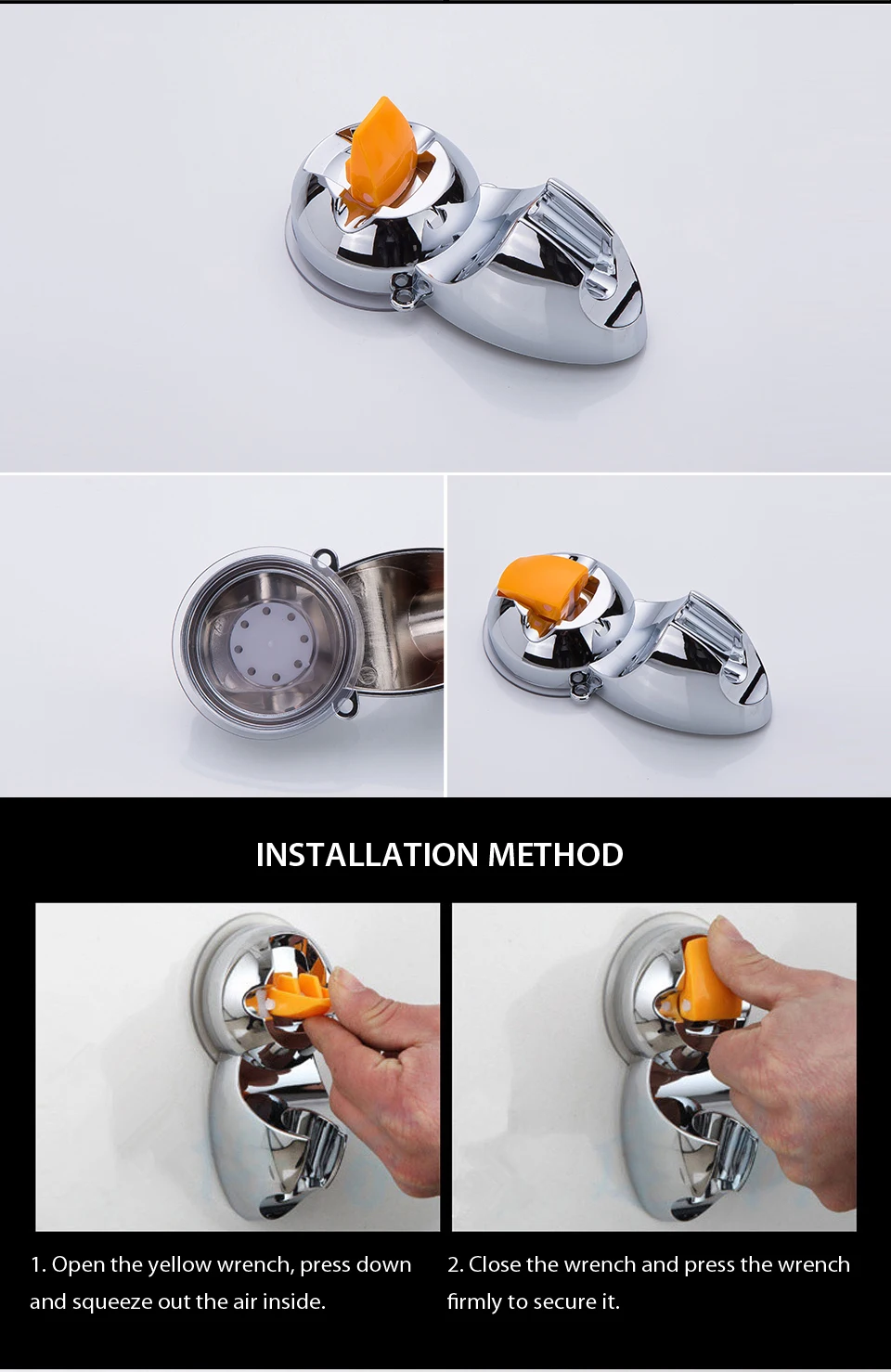 INSTALLATION METHOD

1. Open the yellow wrench, press down and squeeze out the air inside.

2. Close the wrench and press the wrench firmly to secure it.