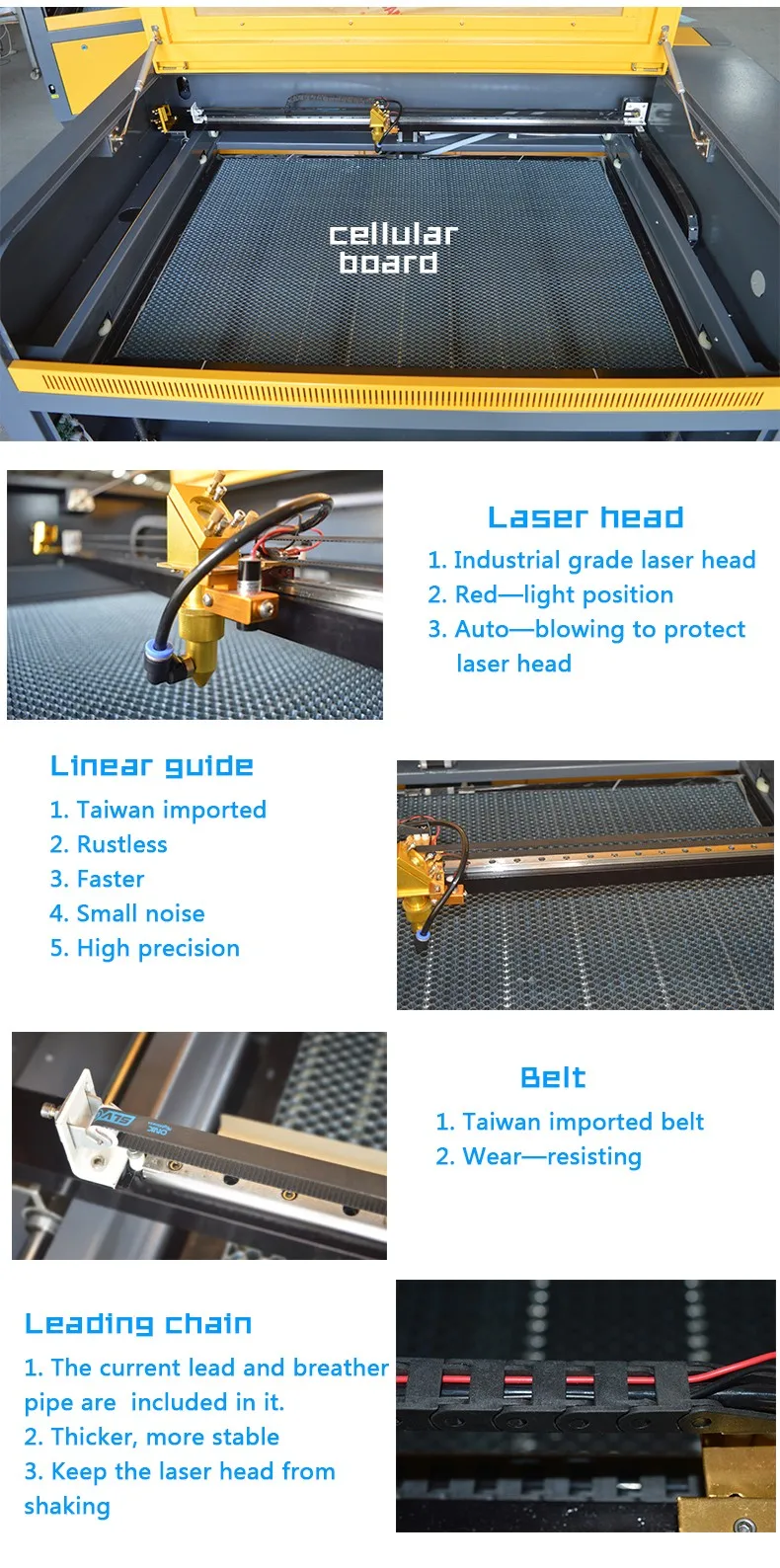 cellular board

Laser head

1. Industrial grade laser head
2. Red—light position
3. Auto—blowing to protect laser head

Linear guide

1. Taiwan imported
2. Rustless
3. Faster
4. Small noise
5. High precision

Belt

1. Taiwan imported belt
2. Wear—resisting

Leading chain

1. The current lead and breather pipe are included in it.
2. Thicker, more stable
3. Keep the laser head from shaking