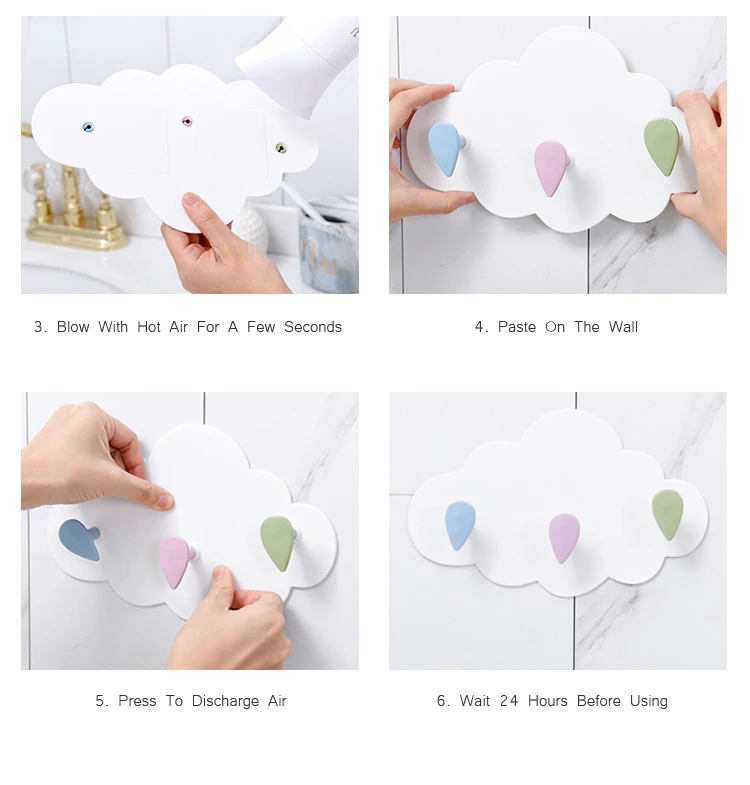 3. Blow With Hot Air For A Few Seconds

4. Paste On The Wall

5. Press To Discharge Air

6. Wait 24 Hours Before Using