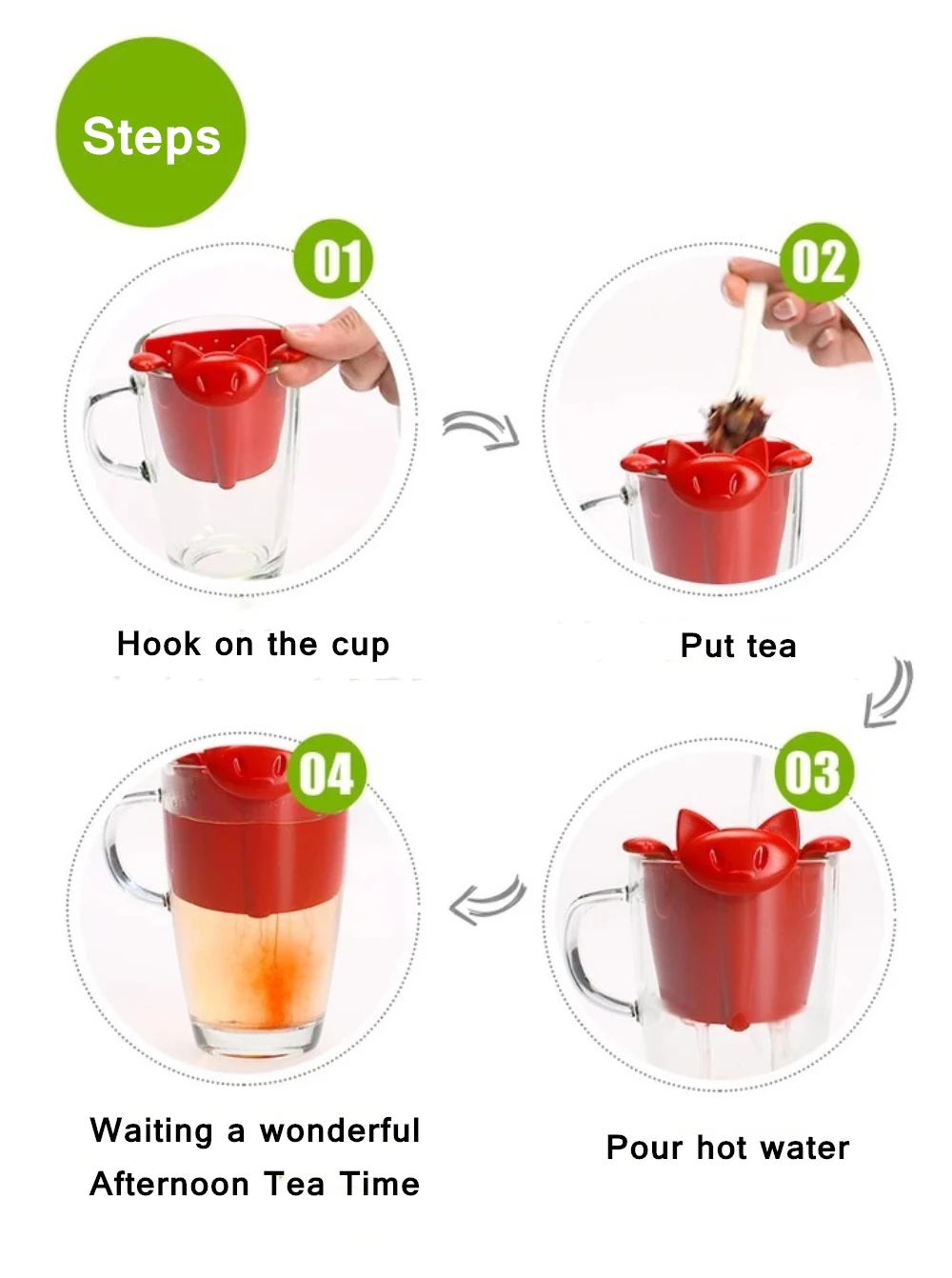 Steps

01

Hook on the cup

02

Put tea

03

Pour hot water

04

Waiting a wonderful Afternoon Tea Time