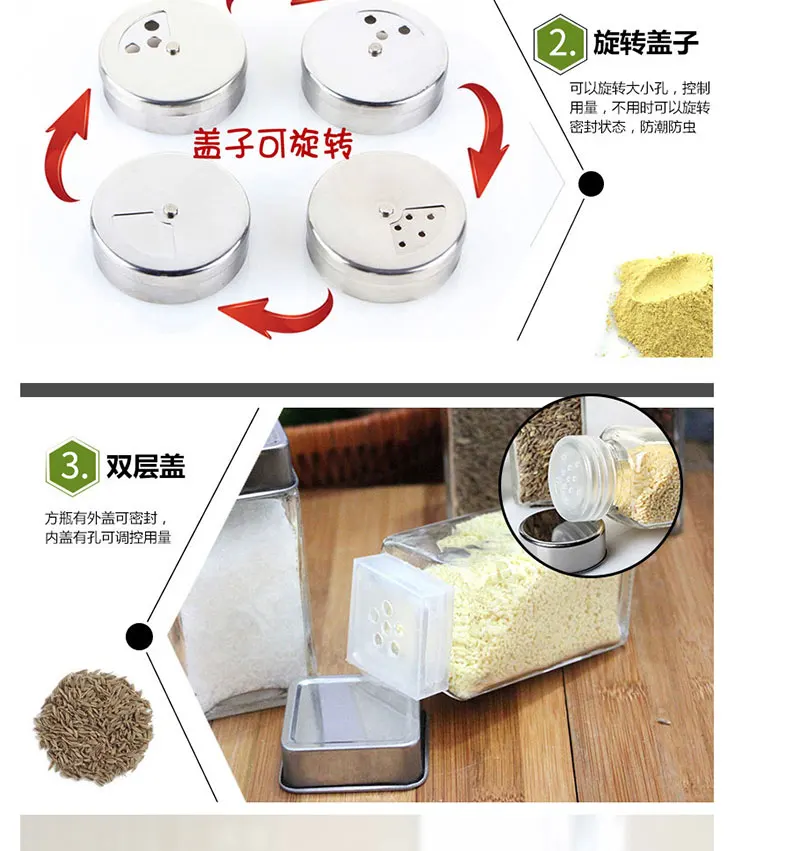 盖子可旋转

2. 旋转盖子

可以旋转大小孔，控制用量，不用时可以旋转密封状态，防潮防虫

3. 双层盖

方瓶有外盖可密封，内盖有孔可调控用量