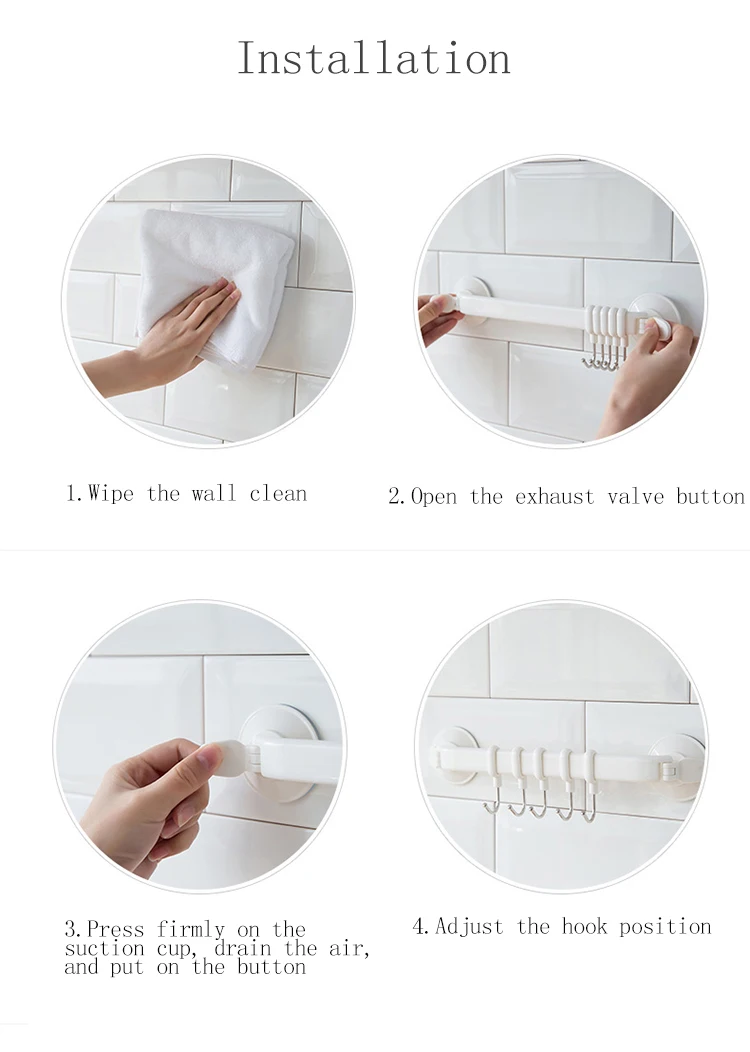 Installation

1.Wipe the wall clean

2.Open the exhaust valve button

3.Press firmly on the suction cup, drain the air, and put on the button

4.Adjust the hook position