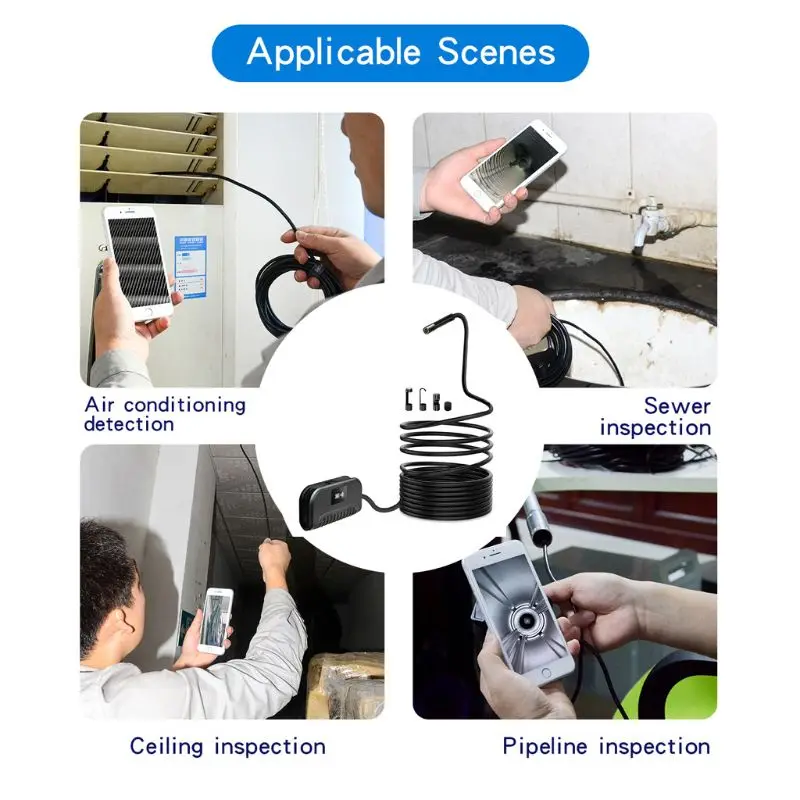 Applicable Scenes

Air conditioning detection

Sewer inspection

Ceiling inspection

Pipeline inspection