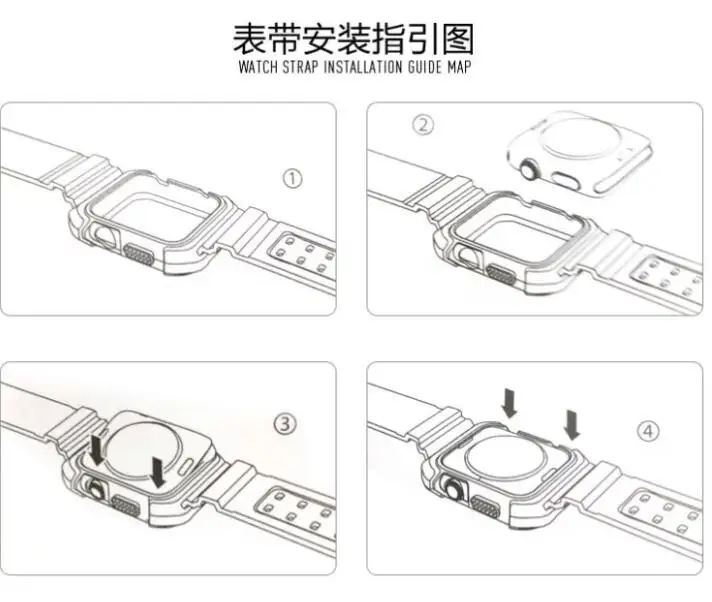 表带安装指引图
WATCH STRAP INSTALLATION GUIDE MAP

①

②

③

④