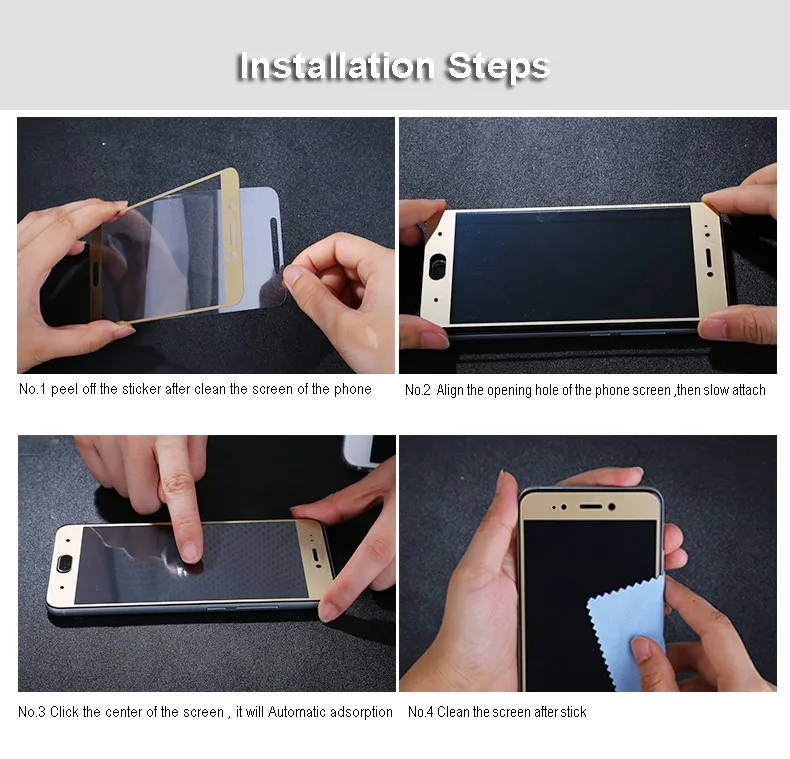 Installation Steps

No.1 peel off the sticker after clean the screen of the phone

No.2 Align the opening hole of the phone screen ,then slow attach

No.3 Click the center of the screen , it will Automatic adsorption

No.4 Clean the screen after stick