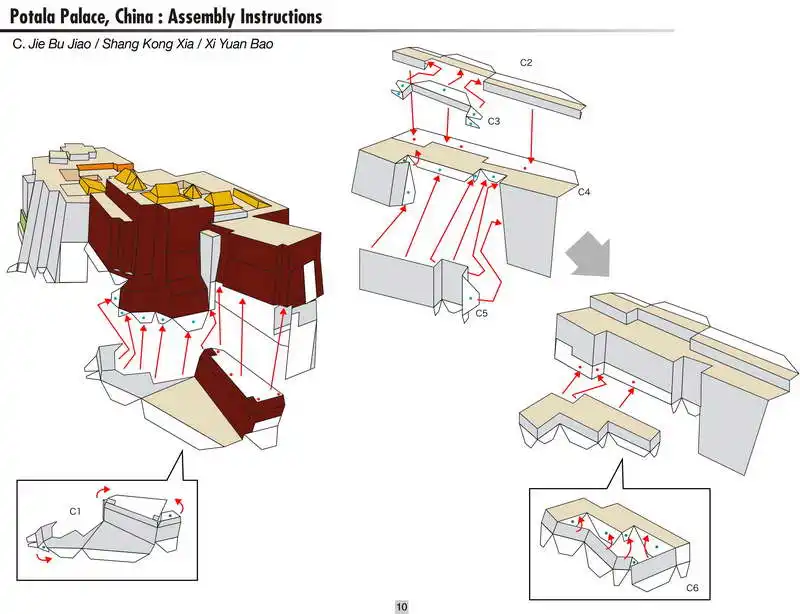 Potala Palace, China : Assembly Instructions

C. Jie Bu Jiao / Shang Kong Xia / Xi Yuan Bao

C2

C3

C4

C5

C1

C6

10