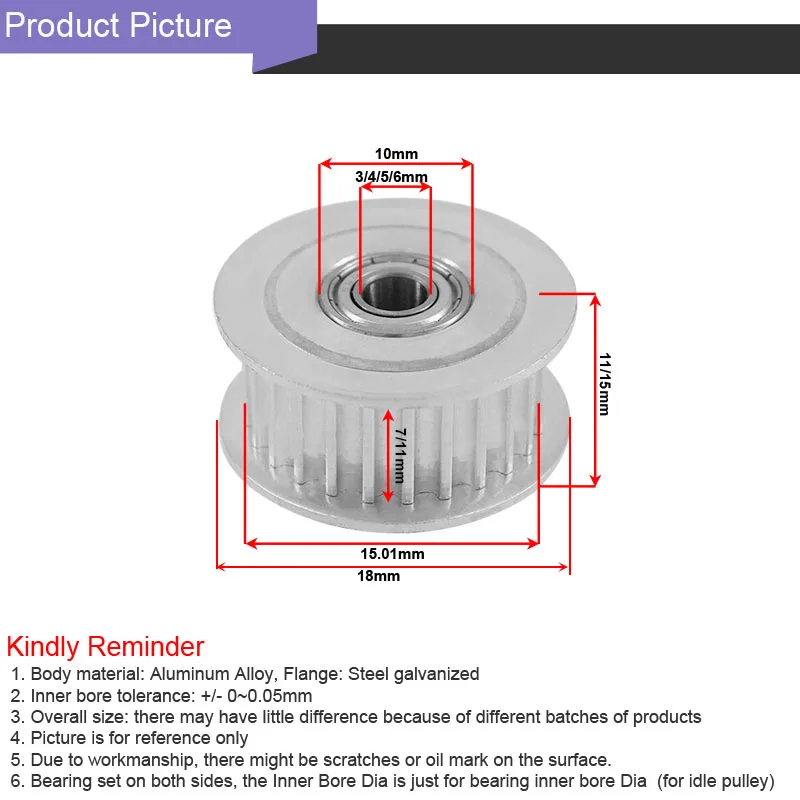 Product Picture

10mm

3/4/5/6mm

11/15mm

7/11mm

15.01mm

18mm

Kindly Reminder

1. Body material: Aluminum Alloy, Flange: Steel galvanized
2. Inner bore tolerance: +/- 0~0.05mm
3. Overall size: there may have little difference because of different batches of products
4. Picture is for reference only
5. Due to workmanship, there might be scratches or oil mark on the surface.
6. Bearing set on both sides, the Inner Bore Dia is just for bearing inner bore Dia (for idle pulley)