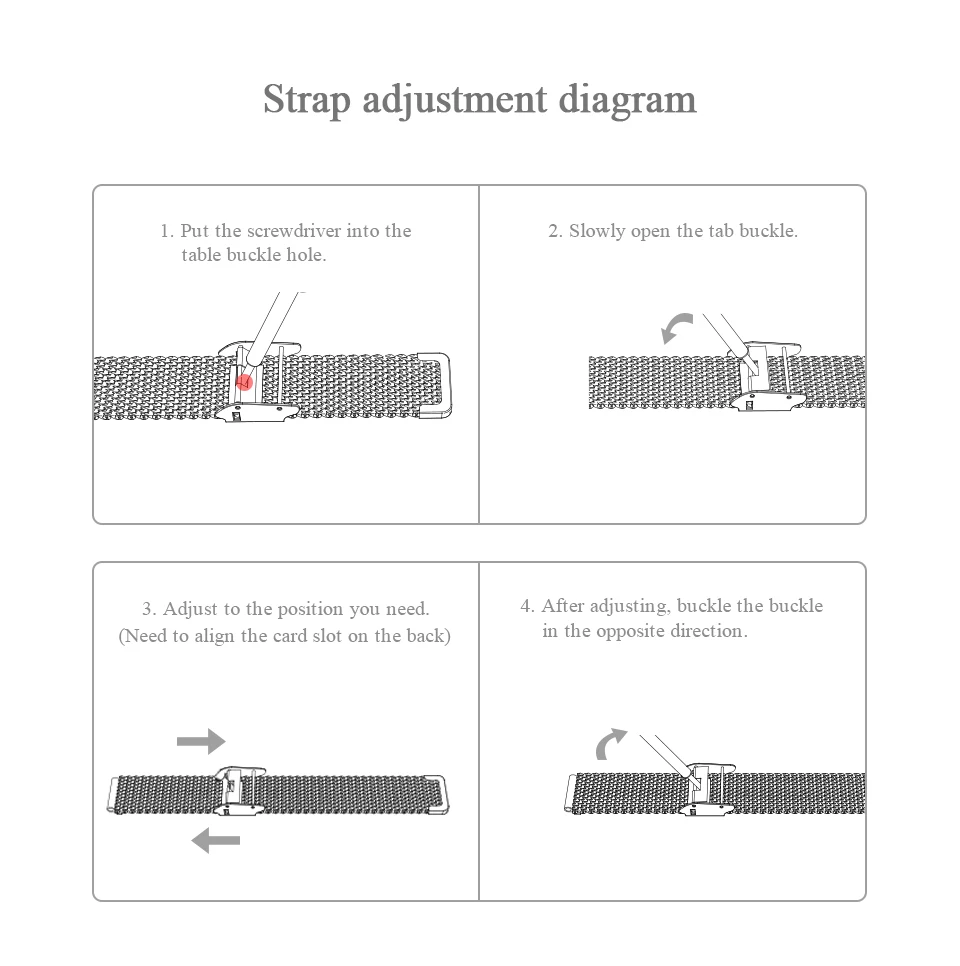 Strap adjustment diagram

1. Put the screwdriver into the table buckle hole.

2. Slowly open the tab buckle.

3. Adjust to the position you need. (Need to align the card slot on the back)

4. After adjusting, buckle the buckle in the opposite direction.