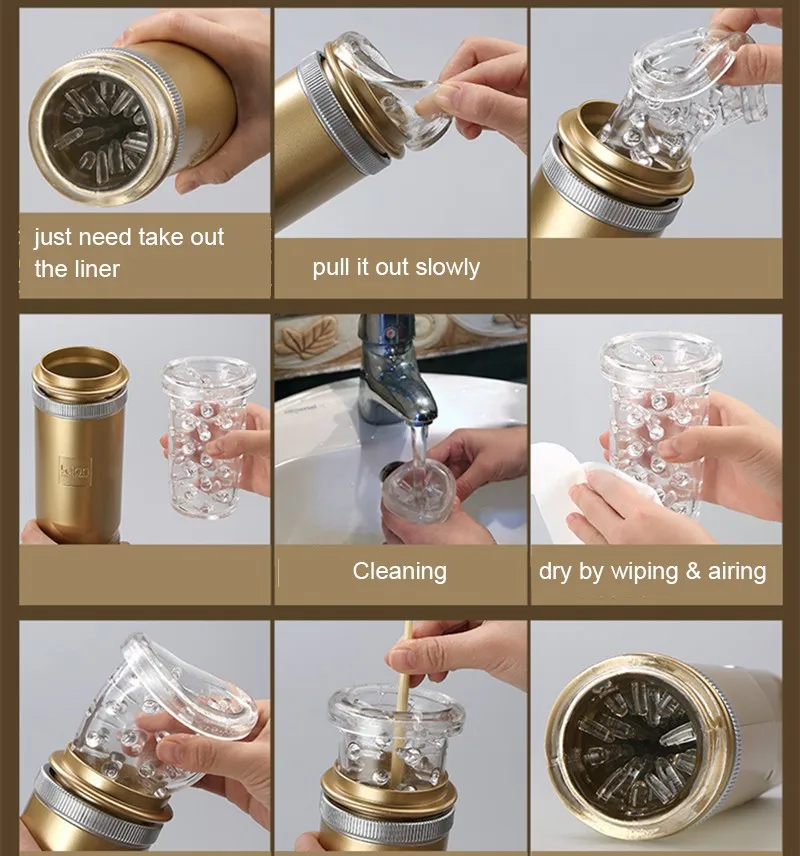 just need take out the liner

pull it out slowly

Cleaning

dry by wiping & airing