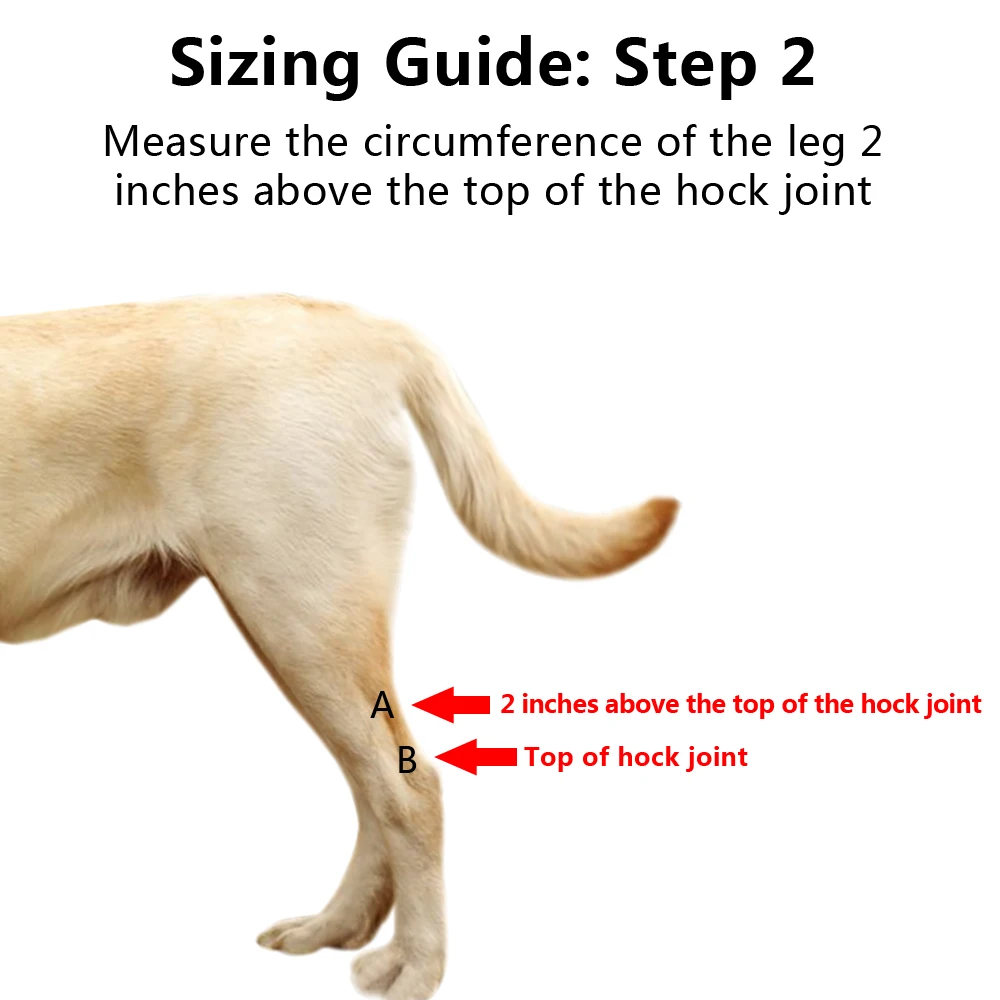 Sizing Guide: Step 2

Measure the circumference of the leg 2 inches above the top of the hock joint

A
2 inches above the top of the hock joint

B
Top of hock joint