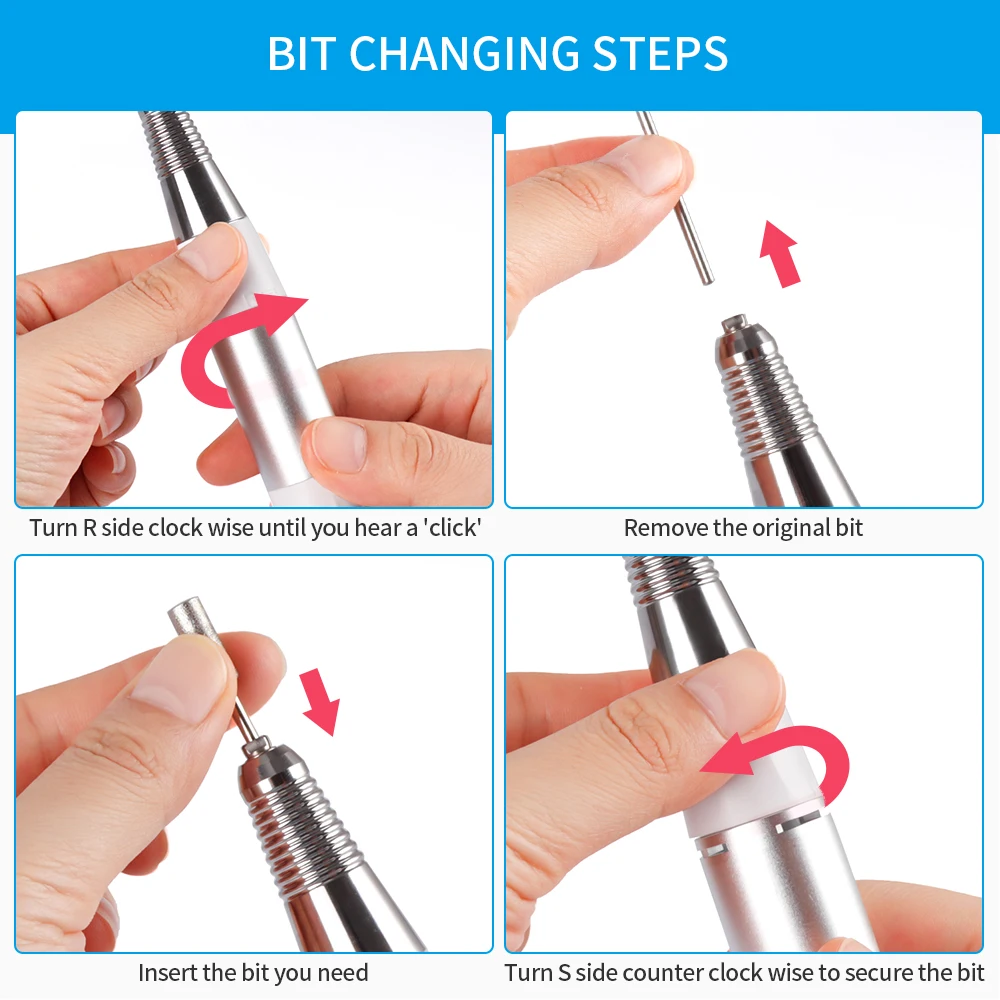 BIT CHANGING STEPS

Turn R side clock wise until you hear a 'click'

Remove the original bit

Insert the bit you need

Turn S side counter clock wise to secure the bit