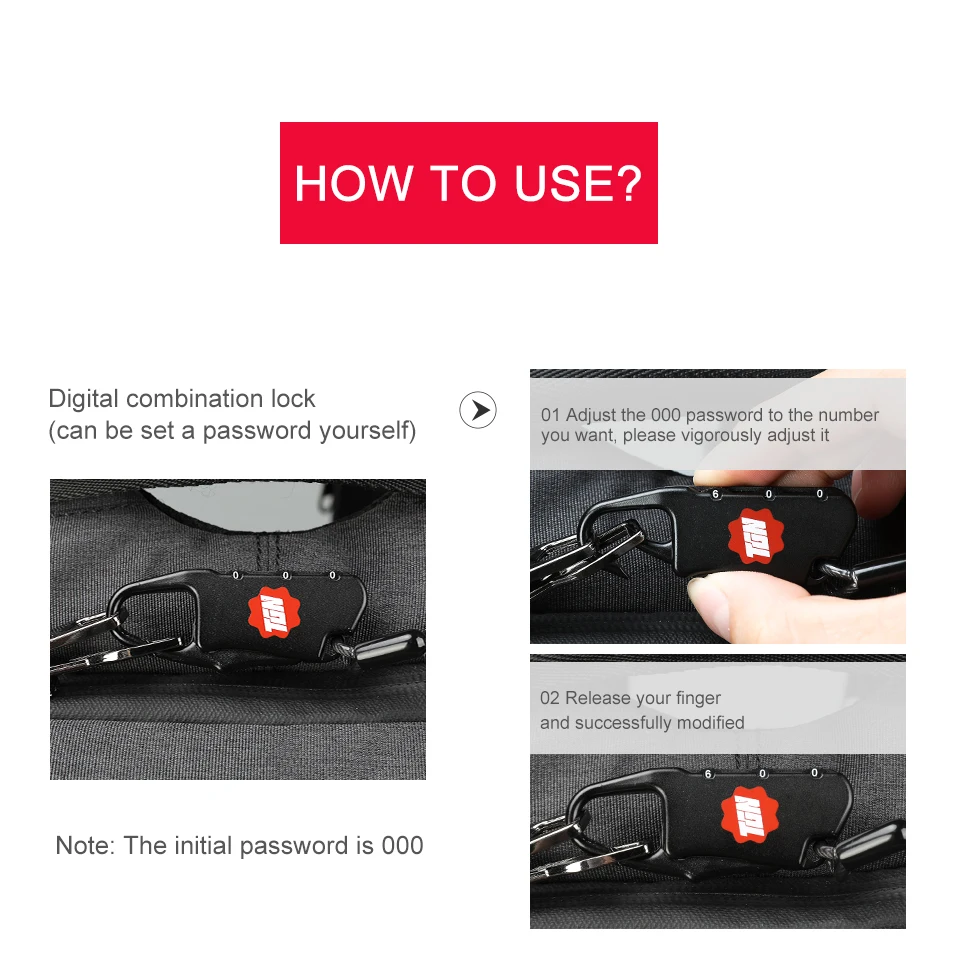 HOW TO USE?

Digital combination lock
(can be set a password yourself)

0 0 0

TIGN

Note: The initial password is 000

01 Adjust the 000 password to the number you want, please vigorously adjust it

6 0 0

TIGN

02 Release your finger
and successfully modified

6 0 0

TIGN