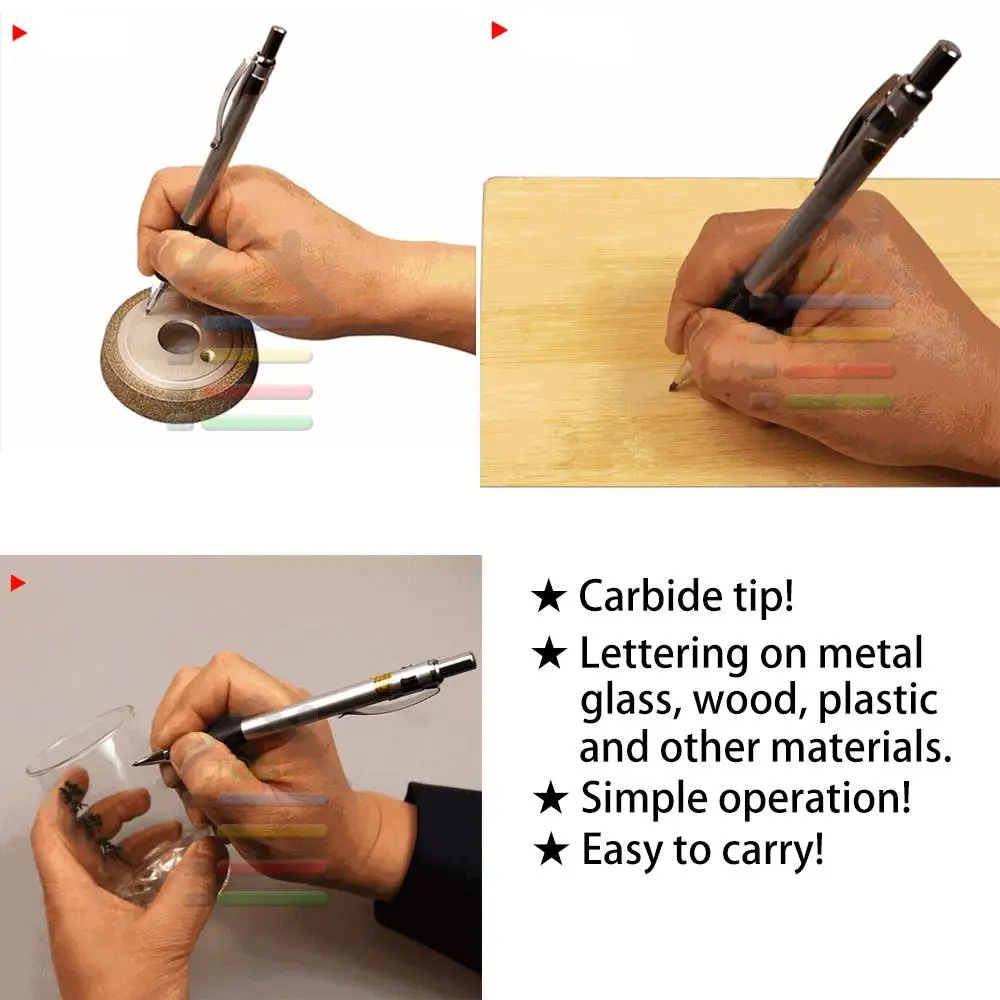 ★ Carbide tip!
★ Lettering on metal glass, wood, plastic and other materials.
★ Simple operation!
★ Easy to carry!