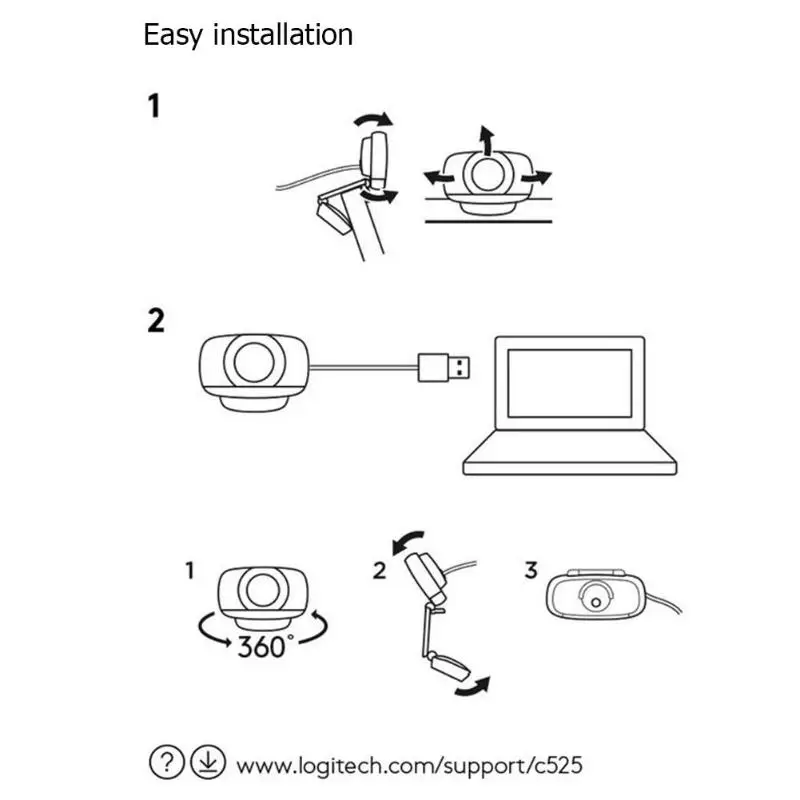 Easy installation

1

2

1

360°

2

3

www.logitech.com/support/c525