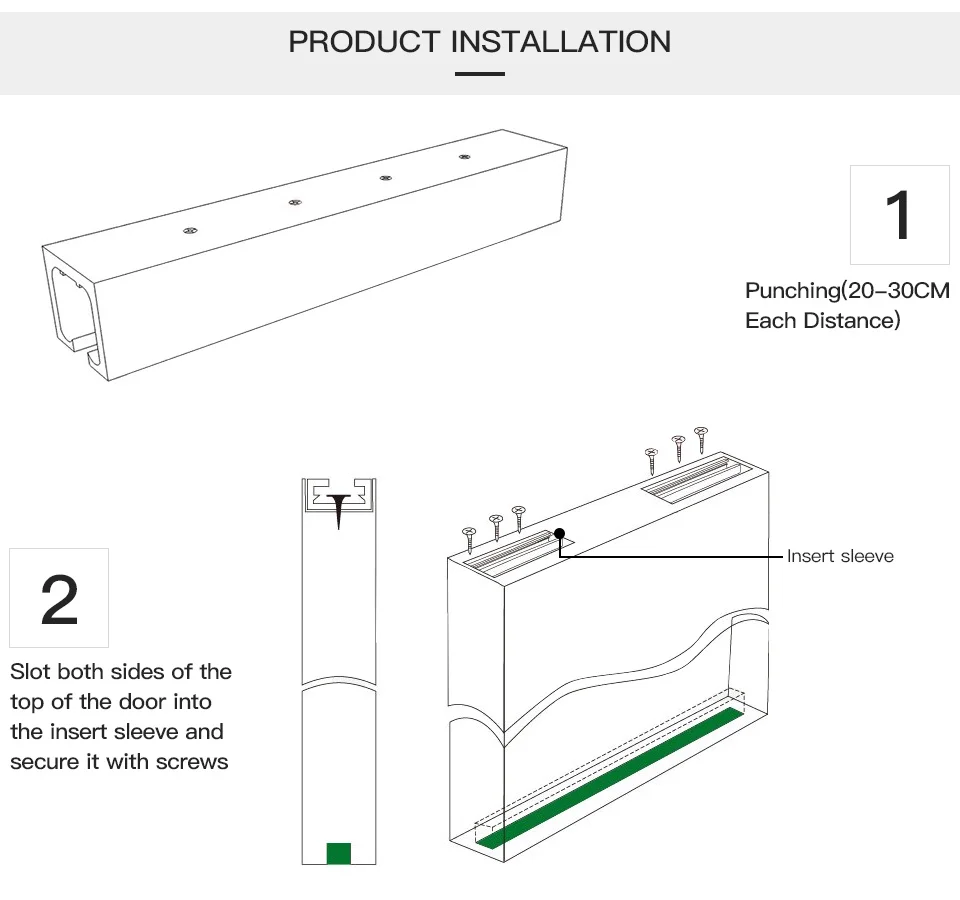 PRODUCT INSTALLATION

1

Punching(20-30CM Each Distance)

2

Slot both sides of the top of the door into the insert sleeve and secure it with screws

Insert sleeve